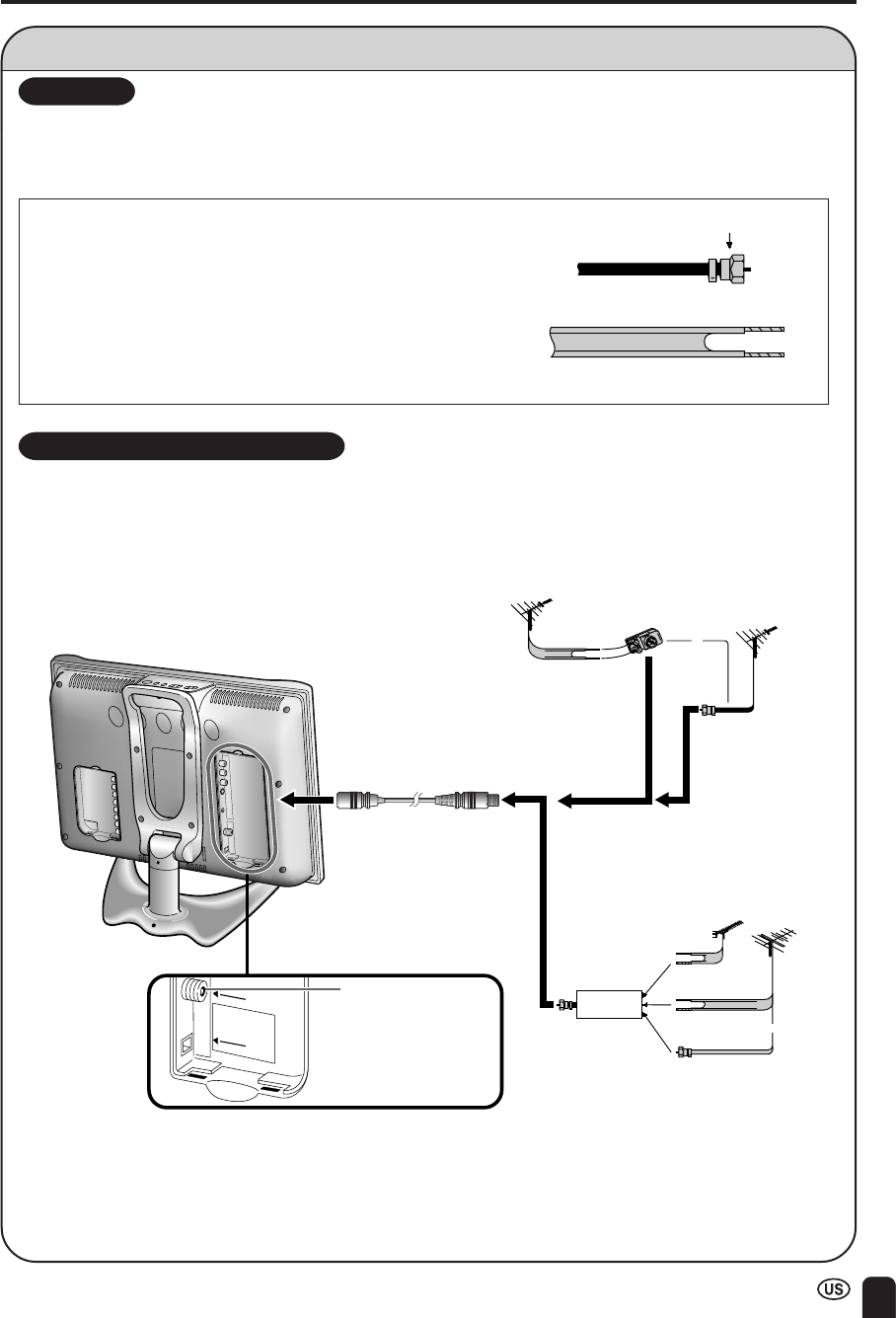 US