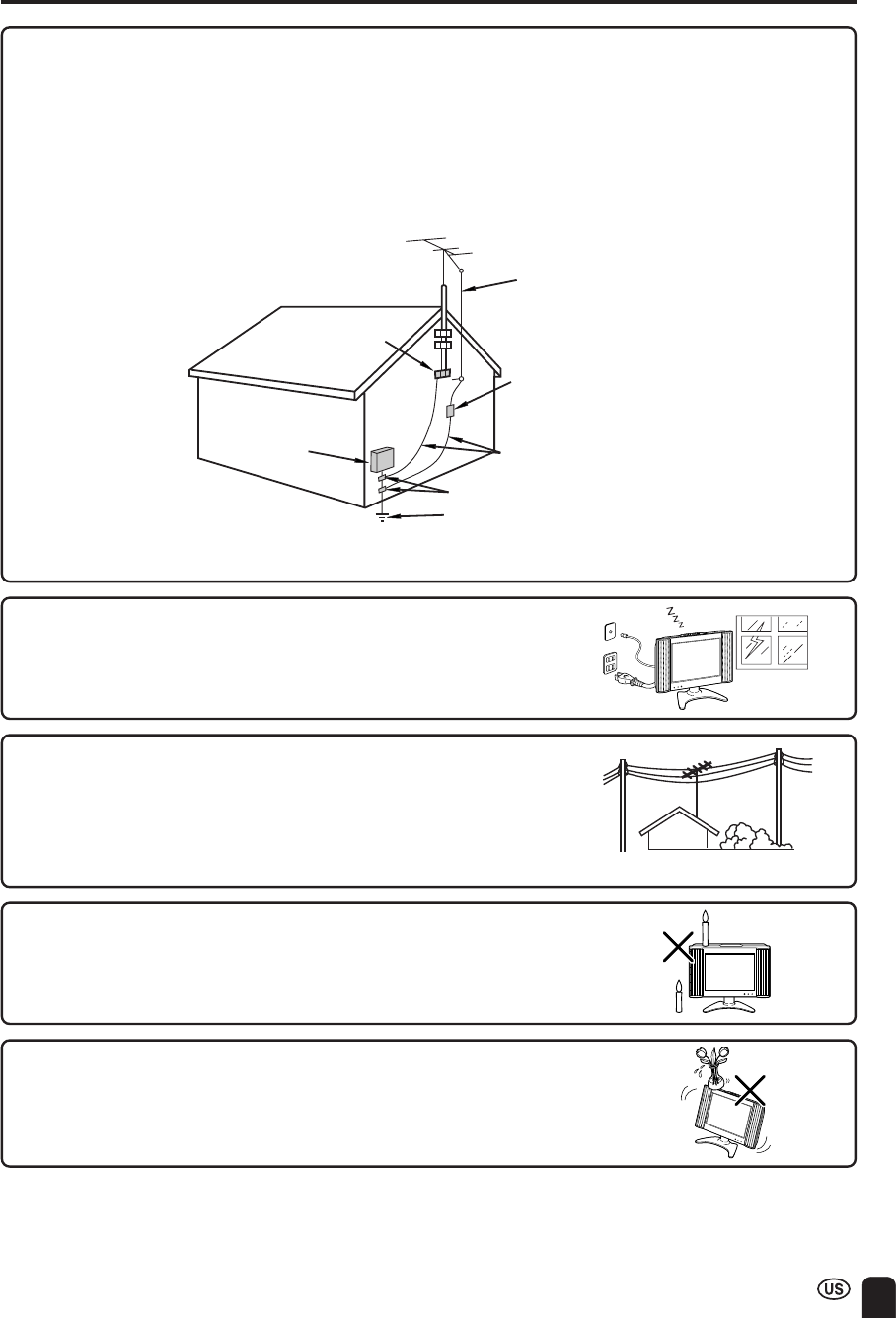 US