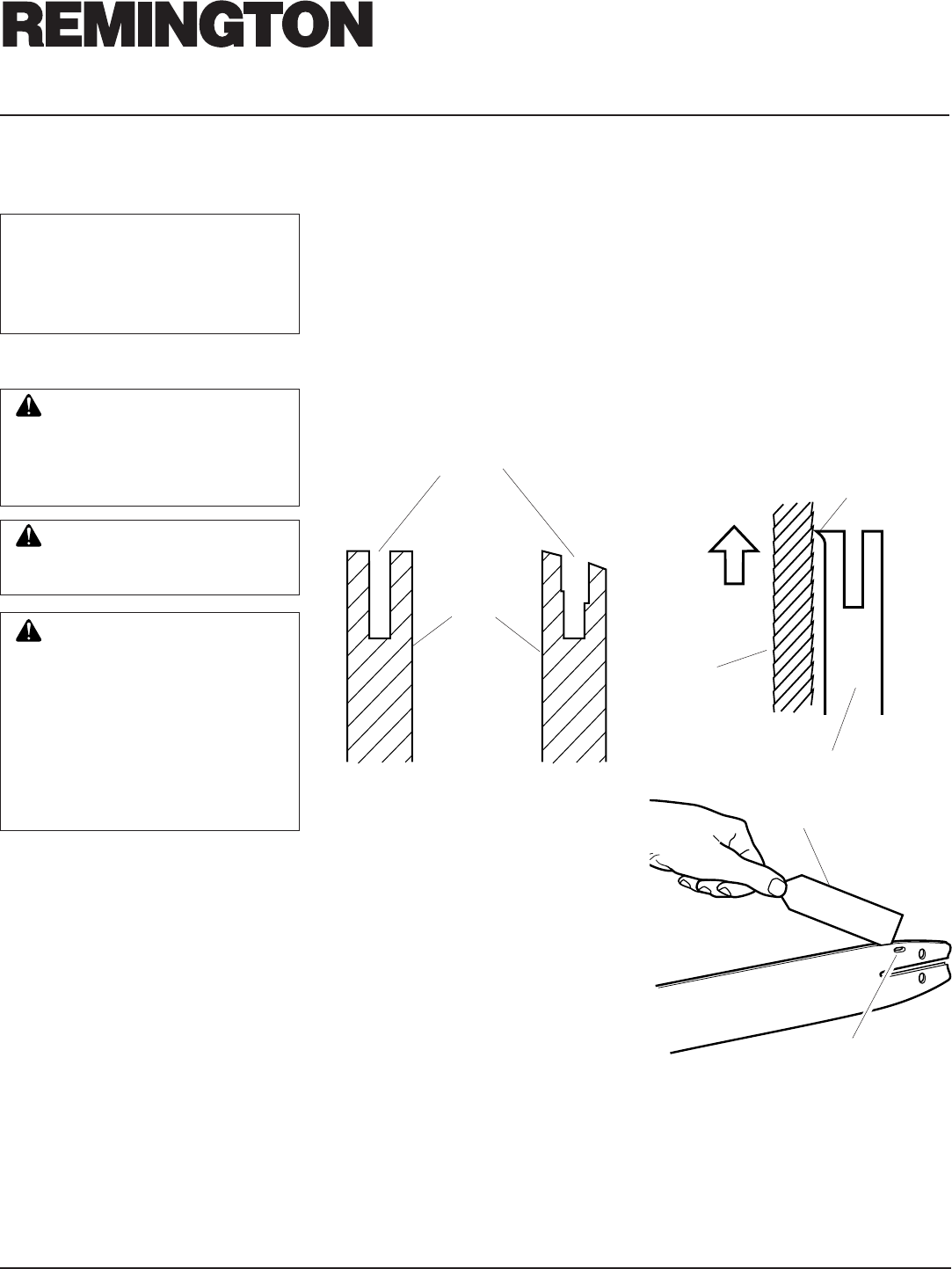 REMINGTON