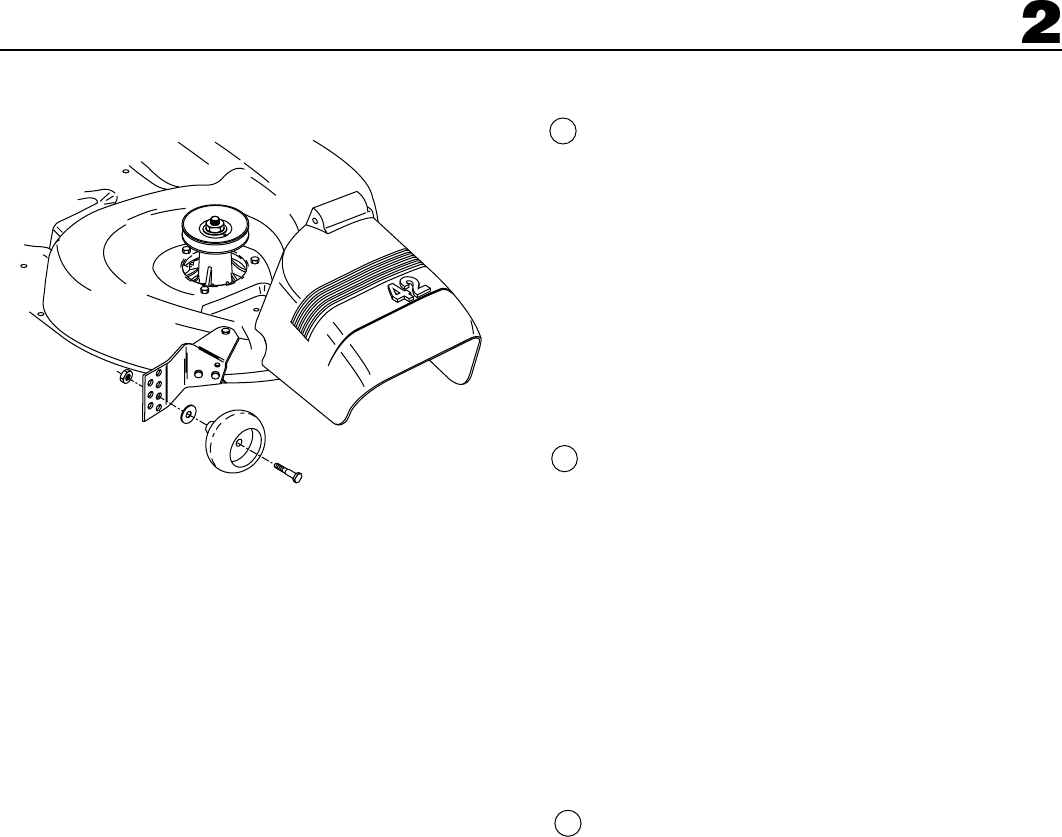 2

42