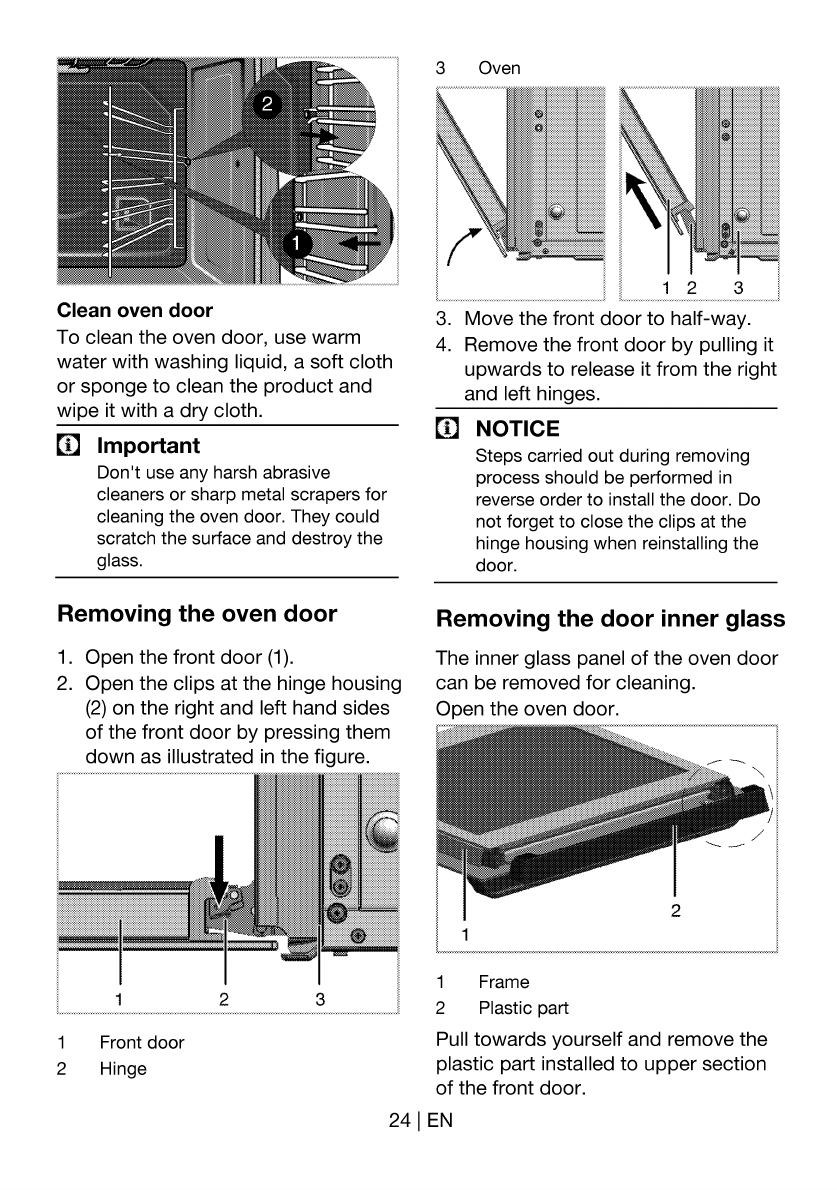 2

1

Clean oven door

To clean the oven door, use warm water with washing liquid, a soft cloth or sponge to clean the product and wipe it with a dry cloth.

Important

Don't use any harsh abrasive cleaners or sharp metal scrapers for cleaning the oven door. They could scratch the surface and destroy the glass.

Removing the oven door

1. Open the front door (1).
2. Open the clips at the hinge housing (2) on the right and left hand sides of the front door by pressing them down as illustrated in the figure.

1 2 3

1 Front door
2 Hinge

3 Oven

1 2 3

3. Move the front door to half-way.
4. Remove the front door by pulling it upwards to release it from the right and left hinges.

NOTICE

Steps carried out during removing process should be performed in reverse order to install the door. Do not forget to close the clips at the hinge housing when reinstalling the door.

Removing the door inner glass

The inner glass panel of the oven door can be removed for cleaning.
Open the oven door.

2

1

1 Frame
2 Plastic part

Pull towards yourself and remove the plastic part installed to upper section of the front door.

24 | EN