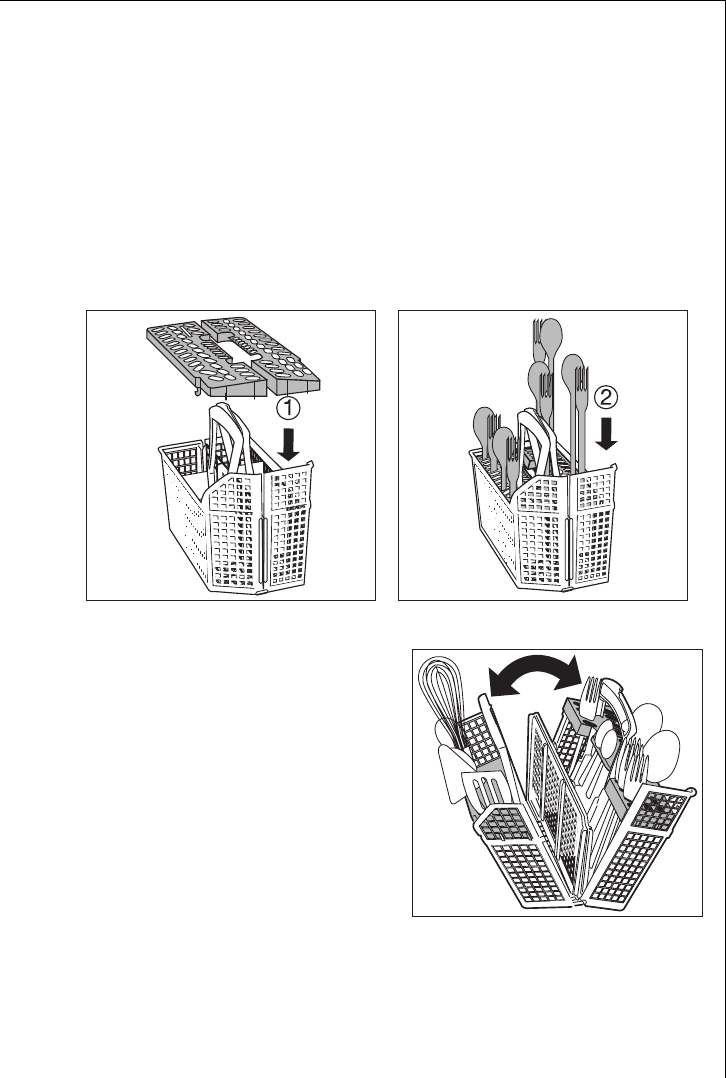 ①

②