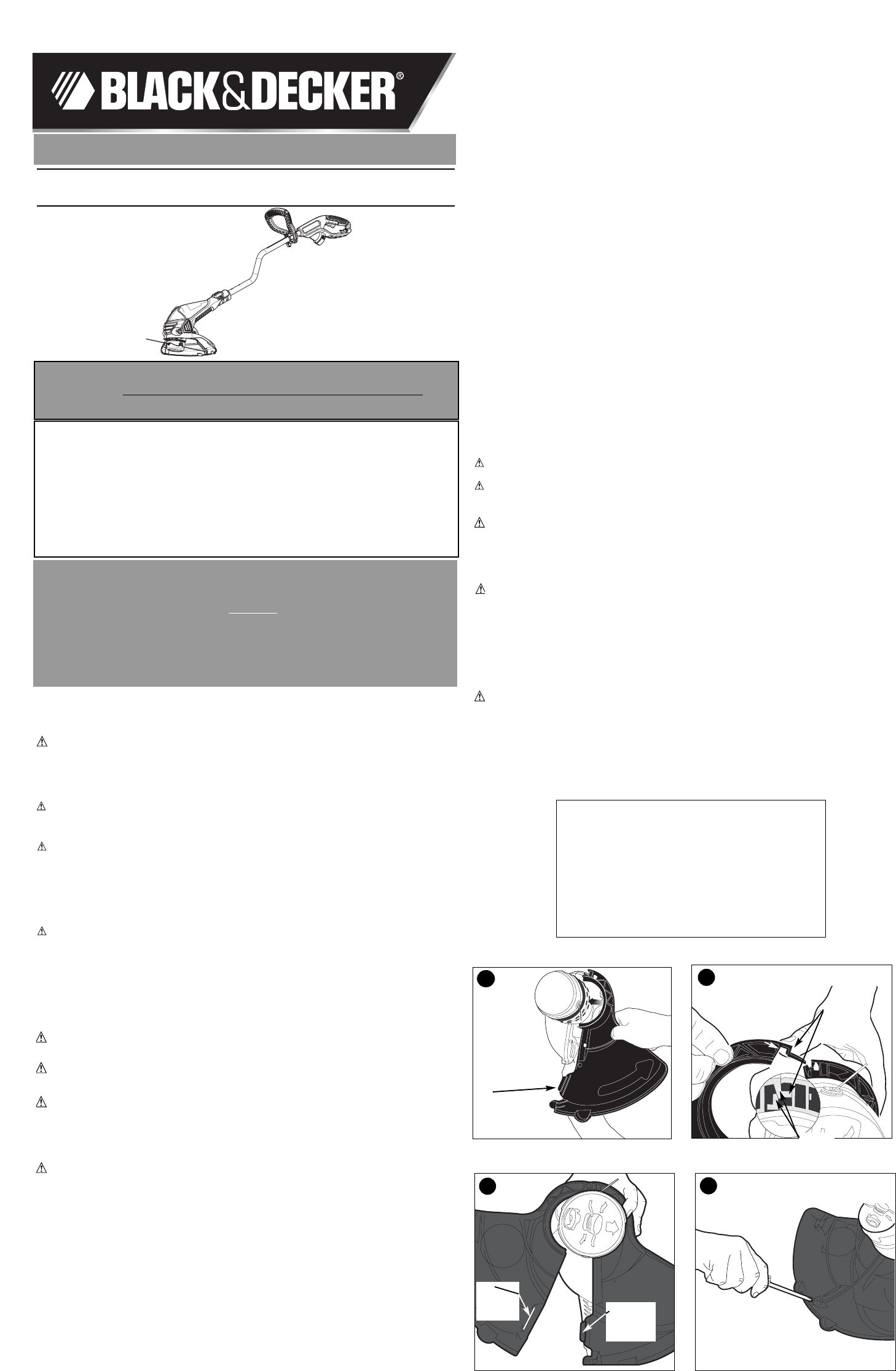 BLACK&DECKER®