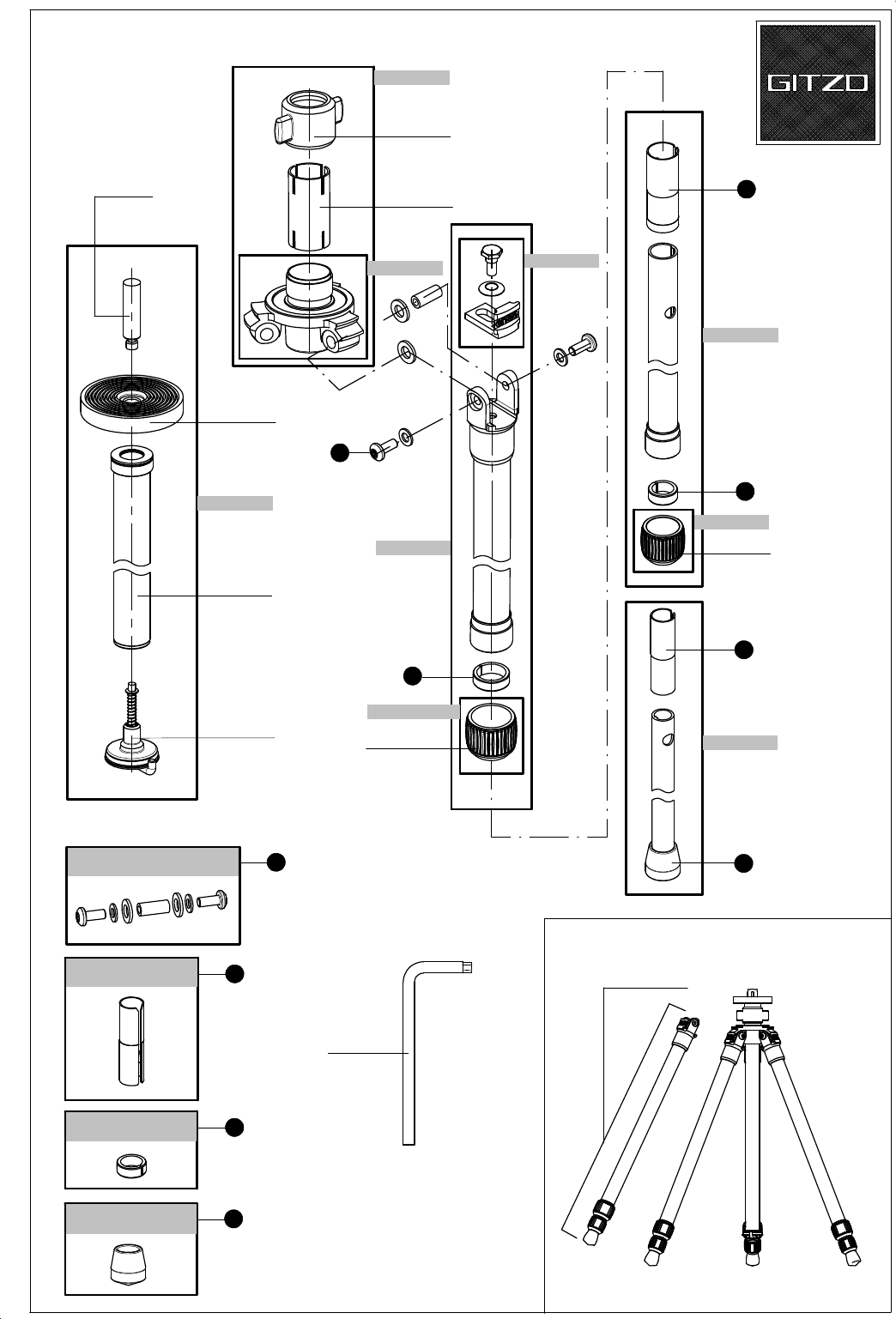 GITZO