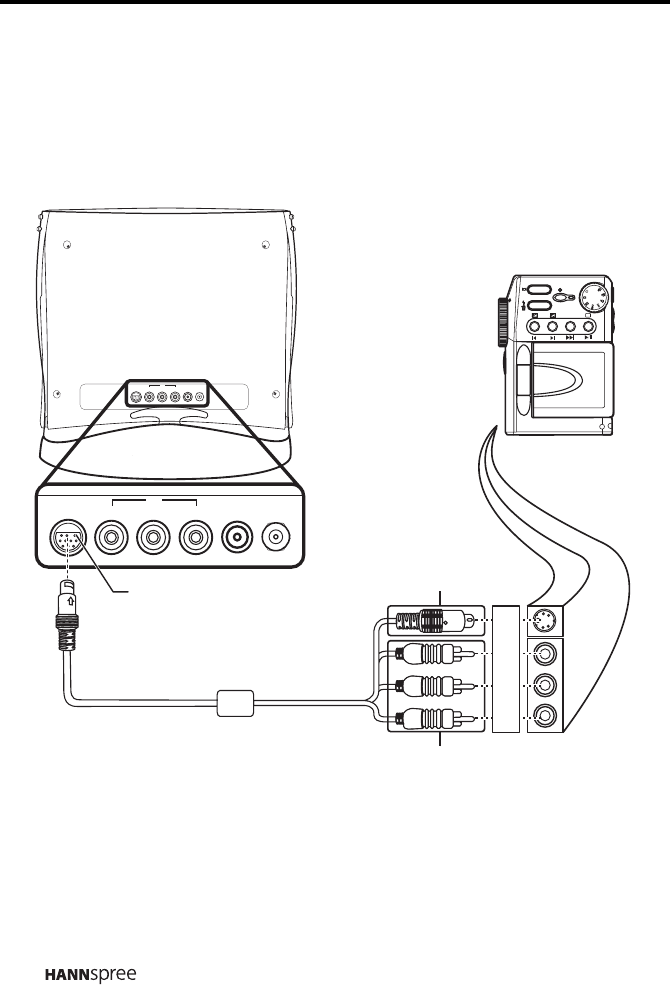 HANNspree