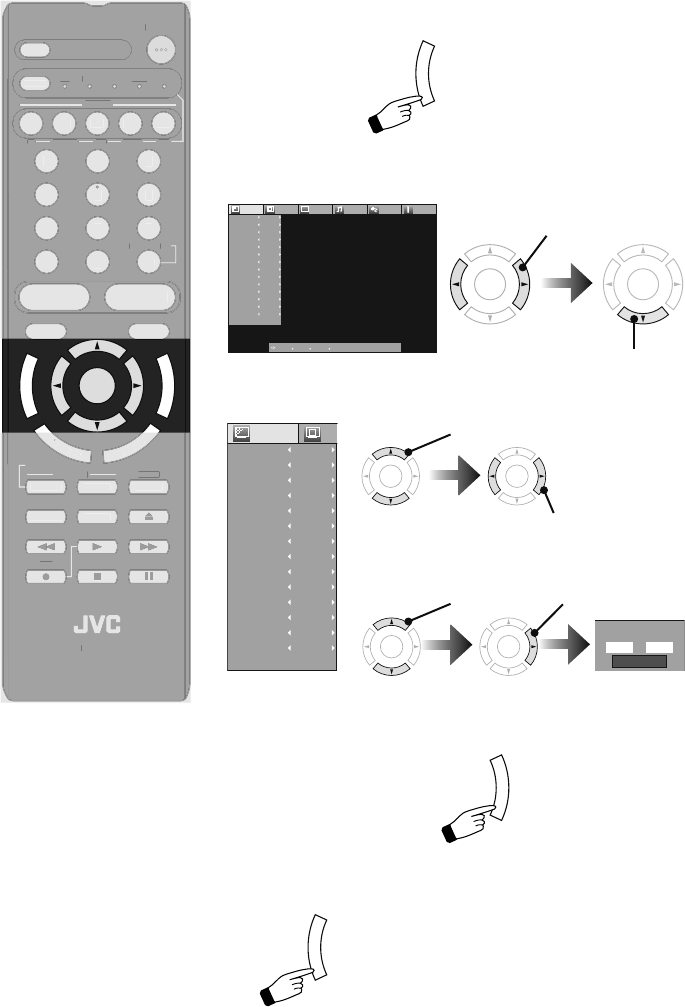 JVC