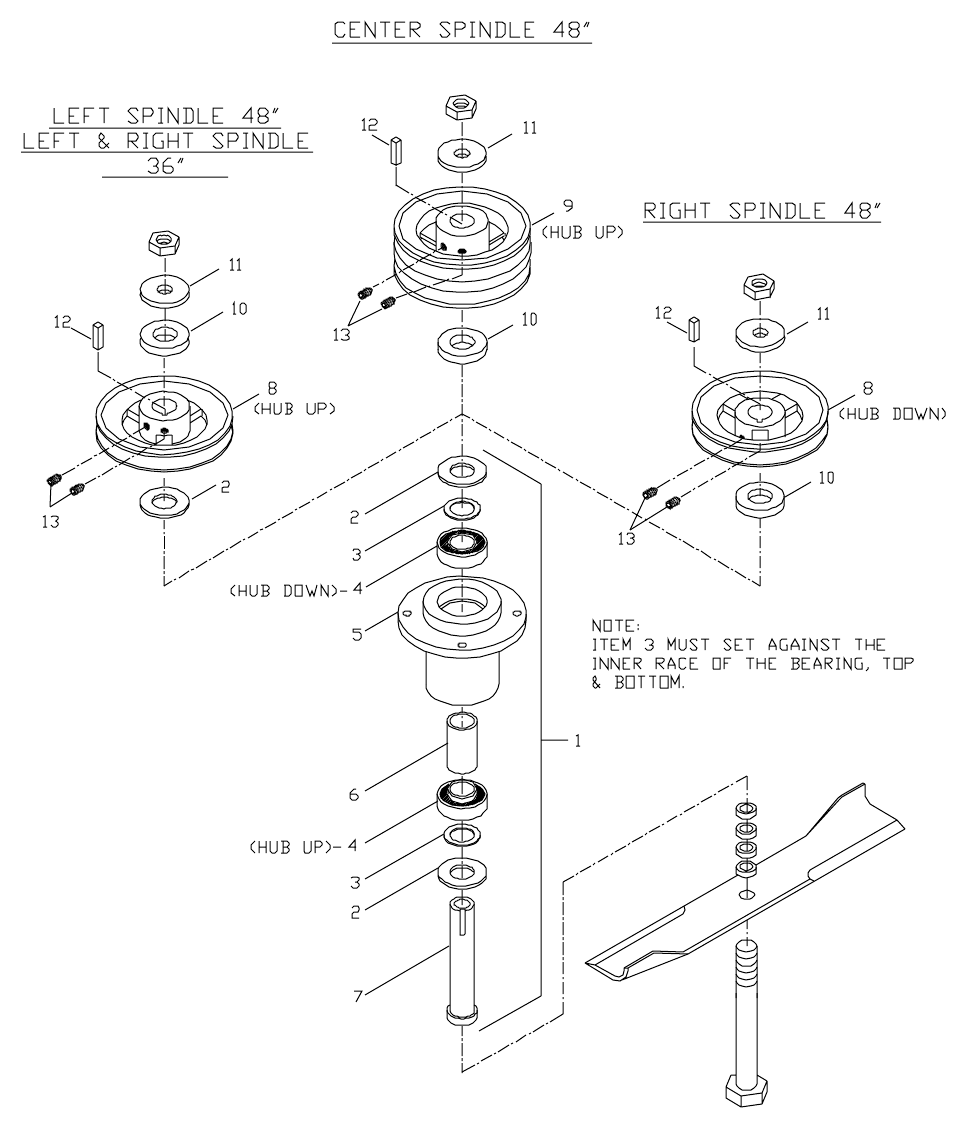 CENTER SPINDLE 48"

LEFT SPINDLE 48"
LEFT & RIGHT SPINDLE 36"

12
11
10
8
(HUB UP)
13
2

12
11
9
(HUB UP)
13
10

RIGHT SPINDLE 48"

12
11
8
(HUB DOWN)
13
10

2
3
(HUB DOWN)- 4
5
6
(HUB UP)- 4
3
2
7
1

NOTE:
ITEM 3 MUST SET AGAINST THE INNER RACE OF THE BEARING, TOP & BOTTOM.