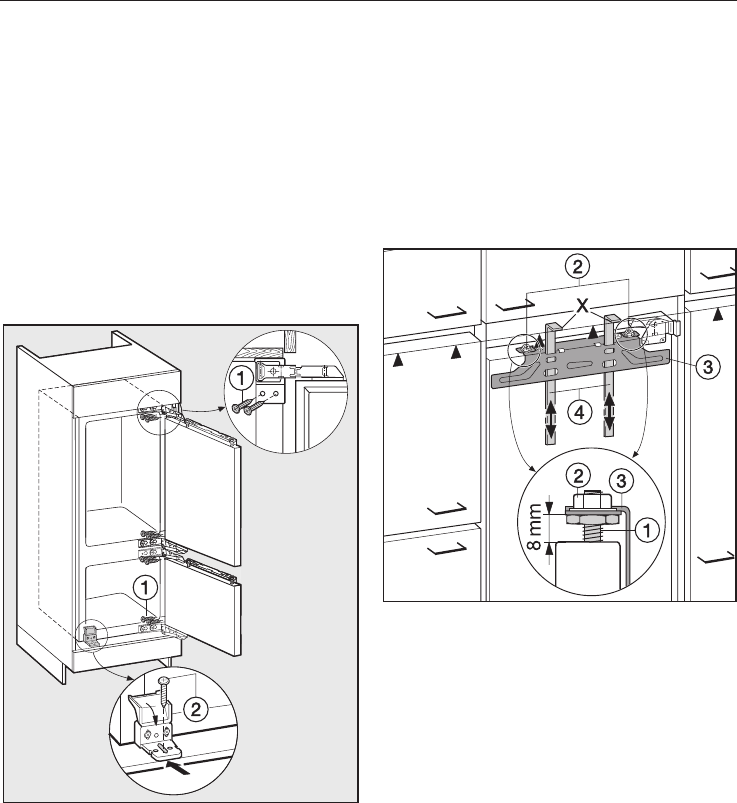 1
1
2

2
X
3
4
2
3
8 mm
1