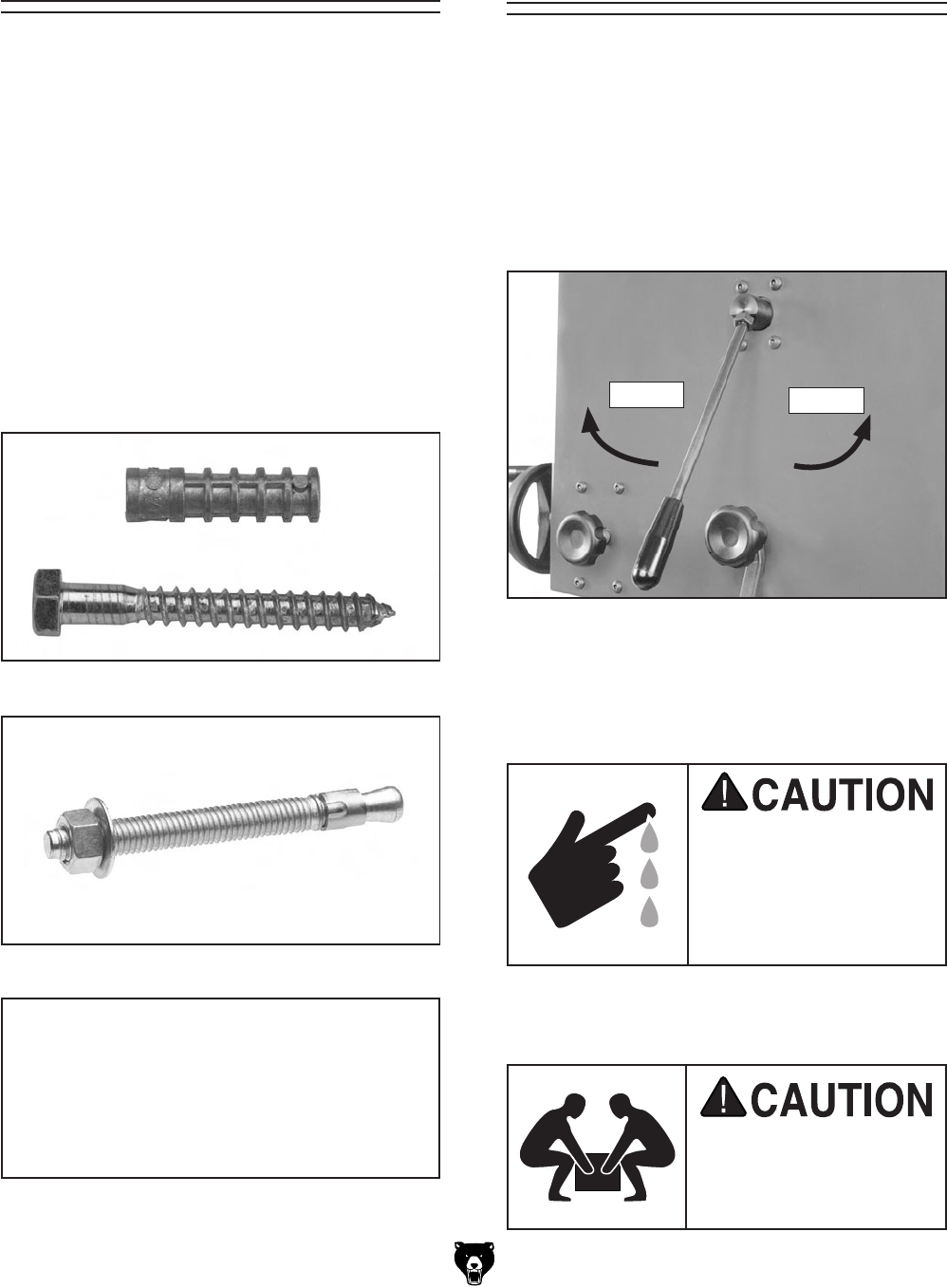 CAUTION

CAUTION