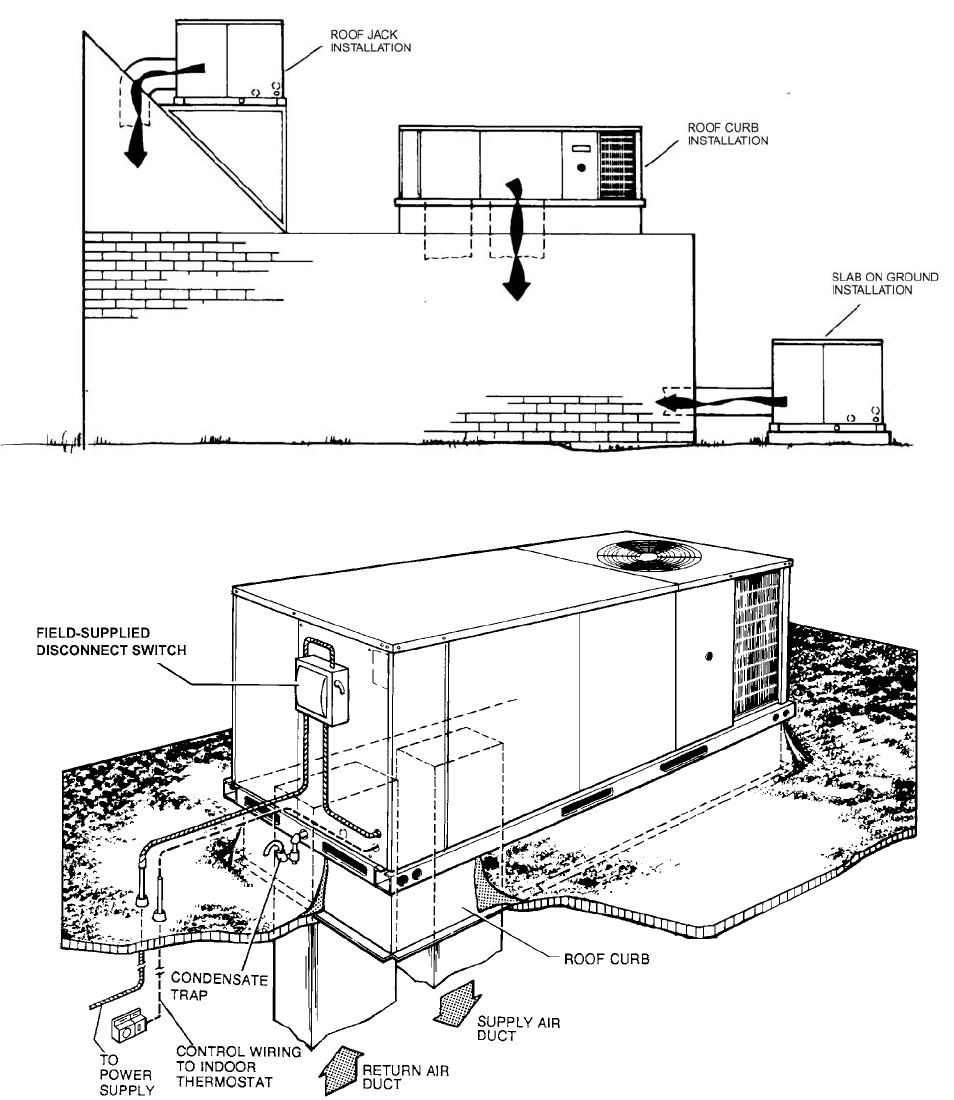 ROOF JACK INSTALLATION

ROOF CURB INSTALLATION

SLAB ON GROUND INSTALLATION

FIELD-SUPPLIED DISCONNECT SWITCH

ROOF CURB

CONDENSATE TRAP

SUPPLY AIR DUCT

TO POWER SUPPLY

CONTROL WIRING TO INDOOR THERMOSTAT

RETURN AIR DUCT