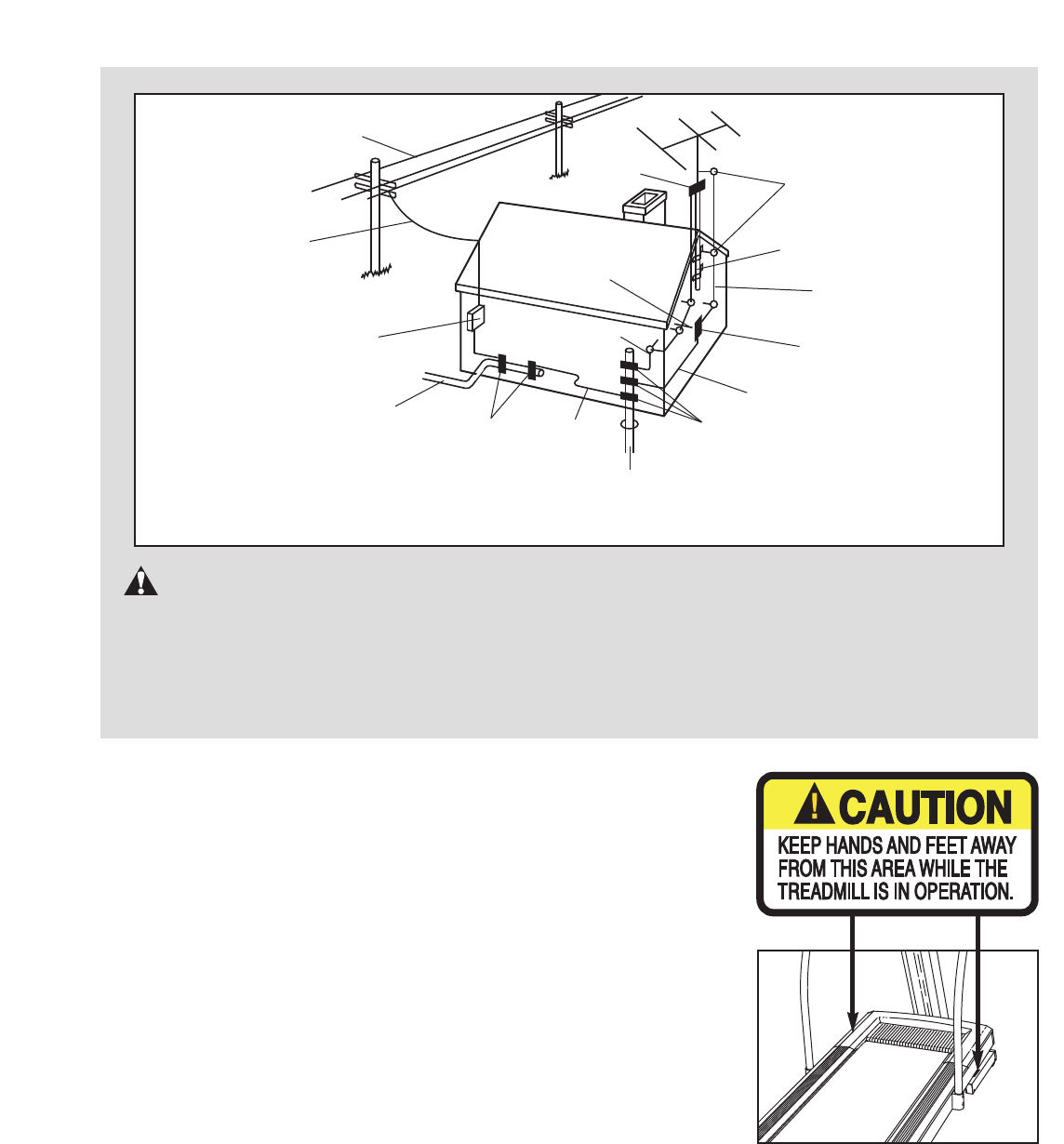 CAUTION
KEEP HANDS AND FEET AWAY FROM THIS AREA WHILE THE TREADMILL IS IN OPERATION.