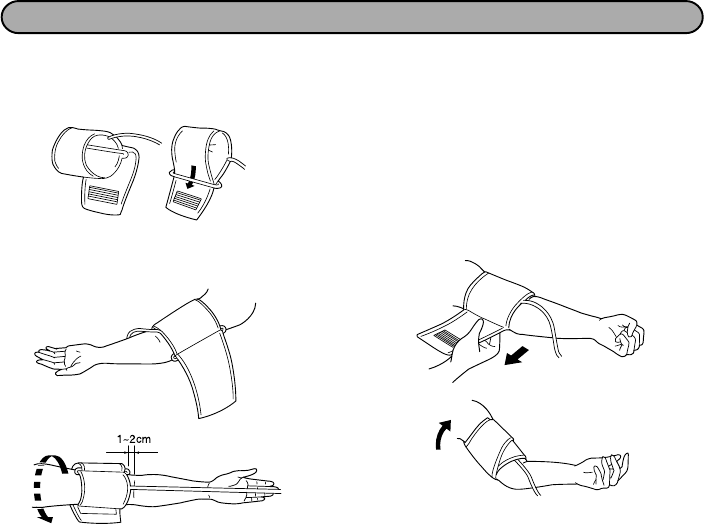 1~2cm