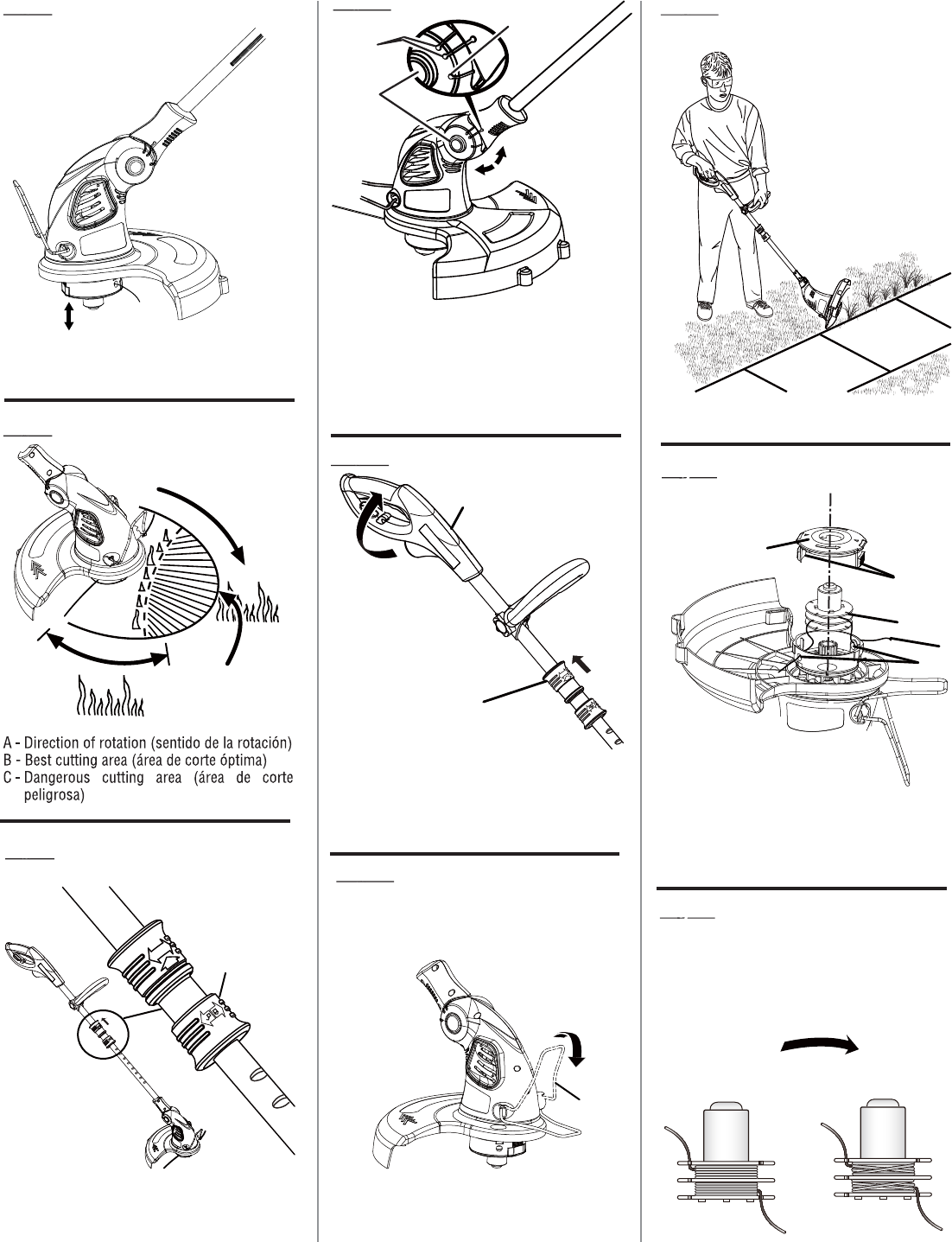 A - Direction of rotation (sentido de la rotación)
B - Best cutting area (área de corte óptima)
C - Dangerous cutting area (área de corte peligrosa)