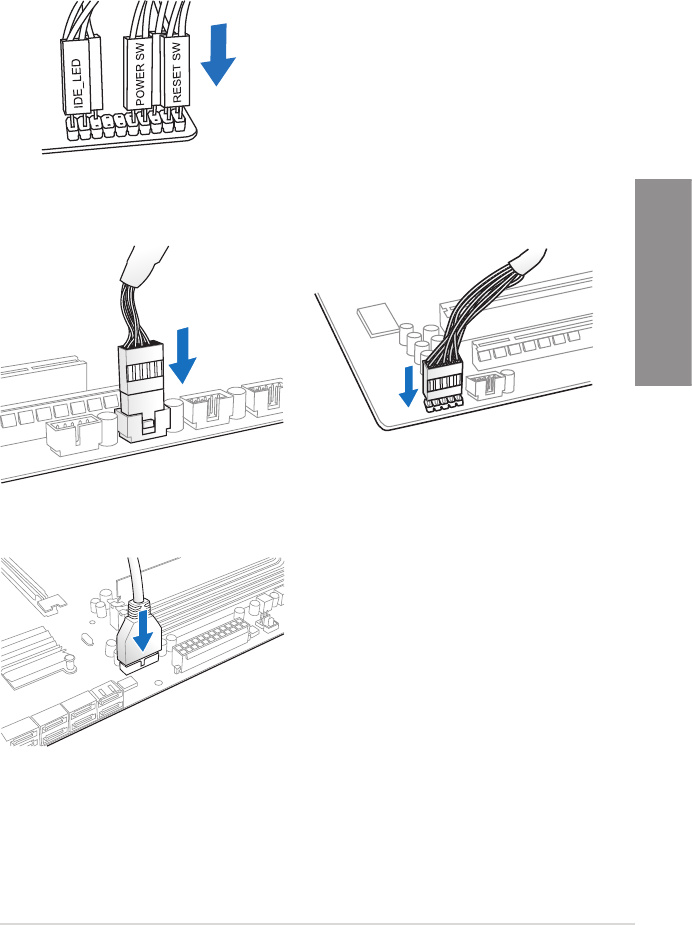 IDE_LED

POWER SW

RESET SW