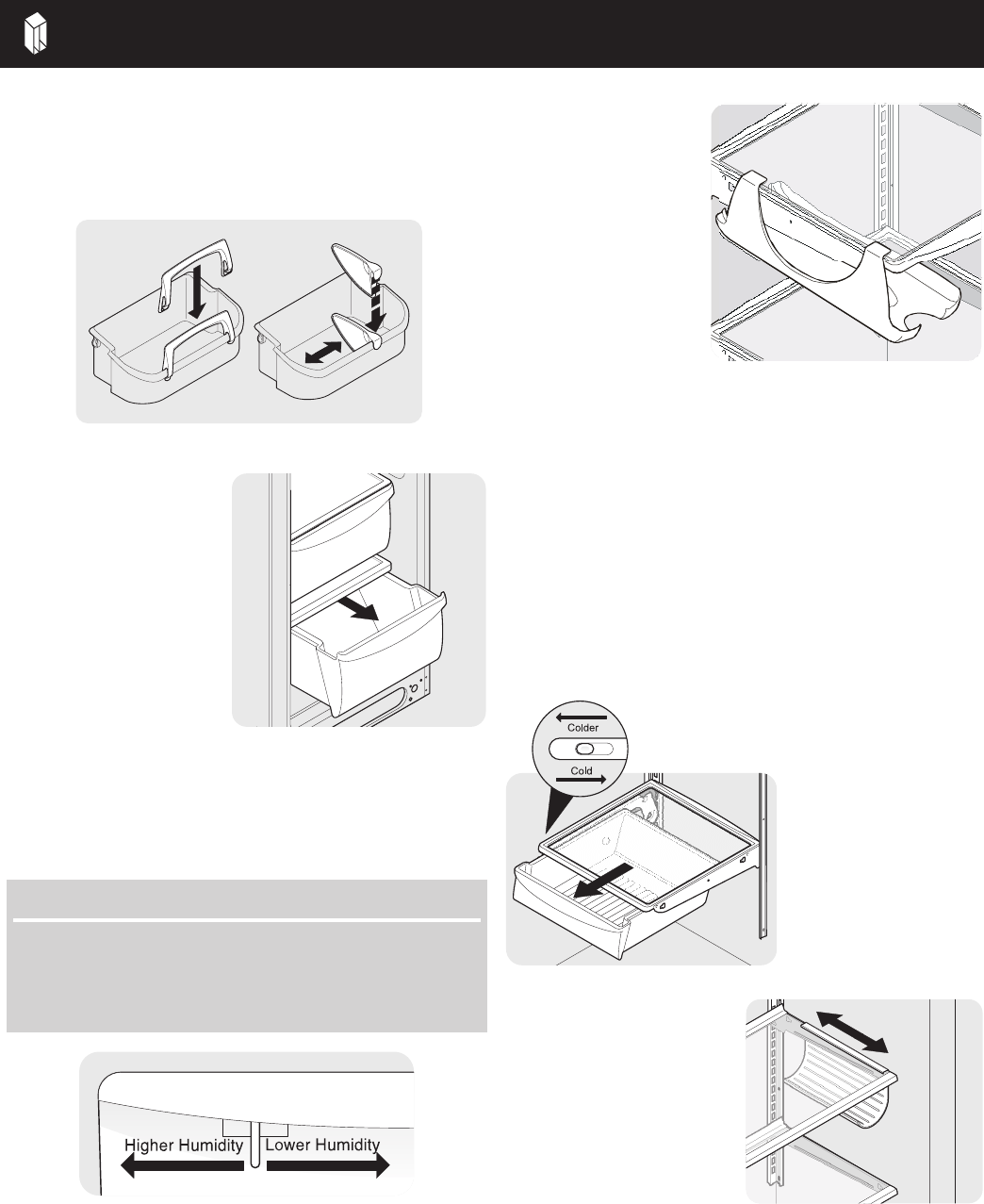 Colder

Cold

Higher Humidity

Lower Humidity