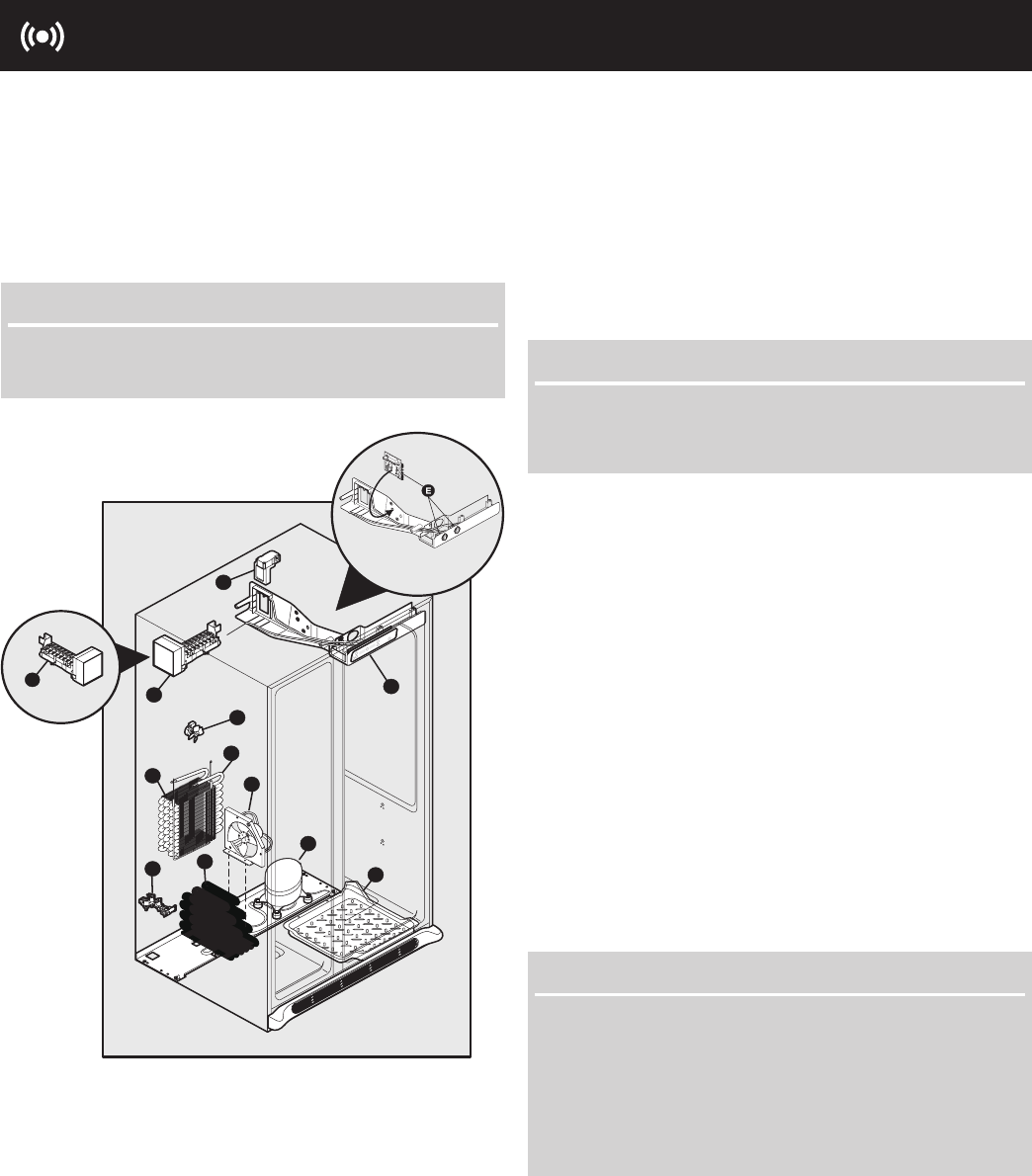 E