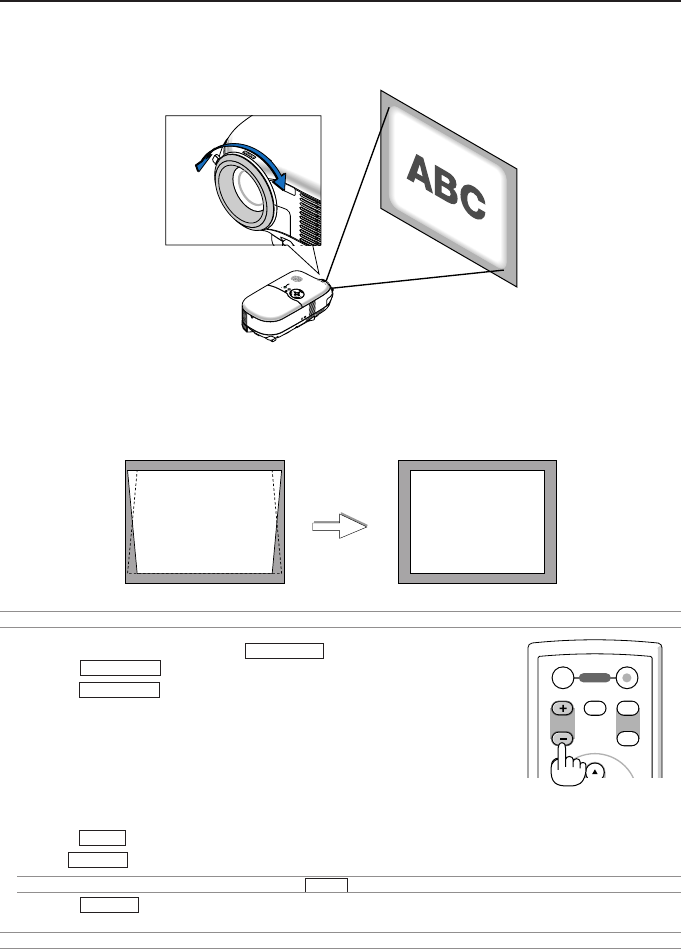 ABC

+
−