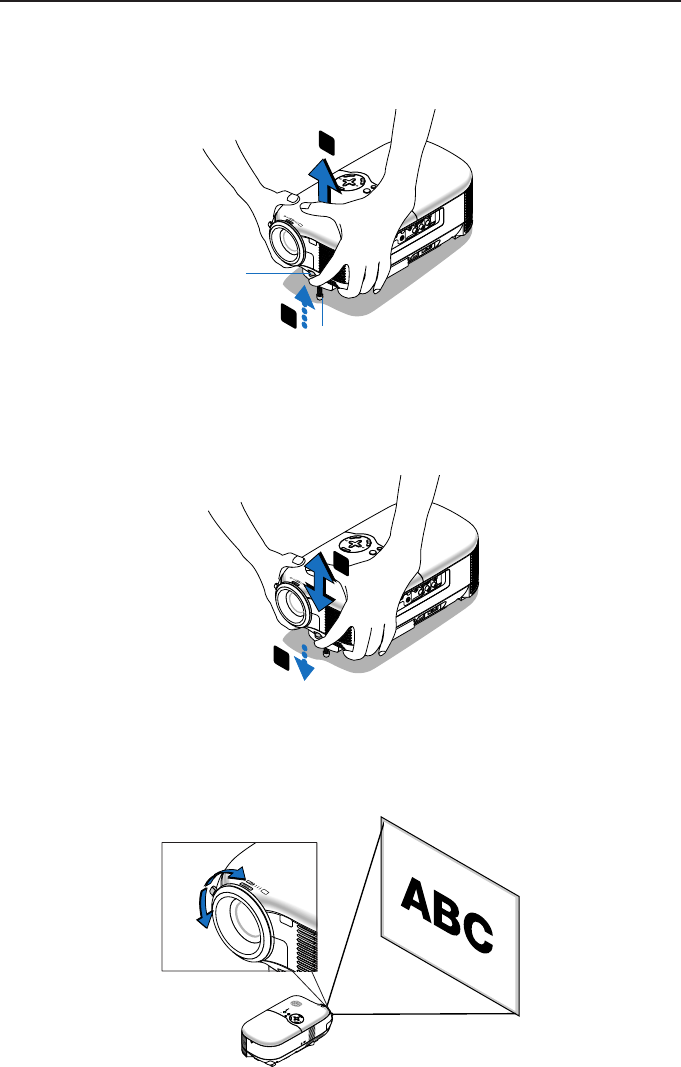 ABC