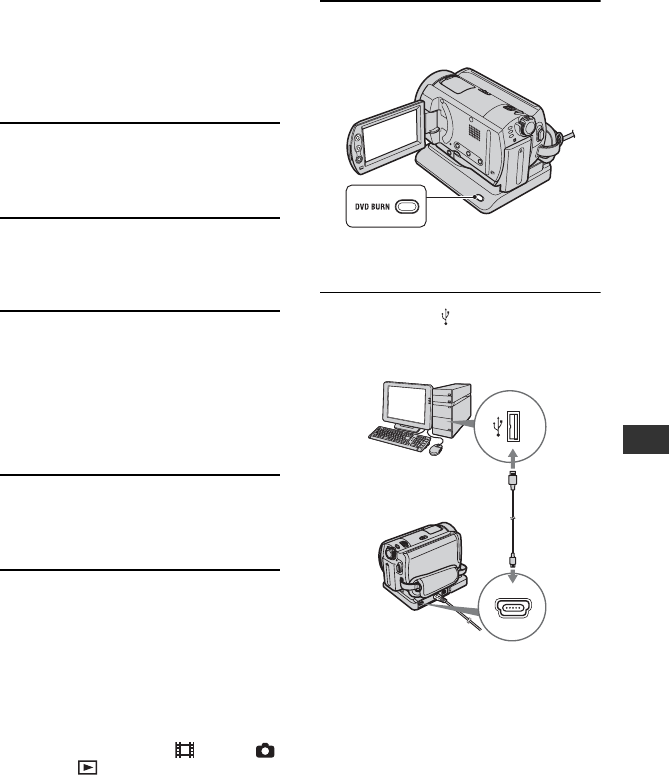 DVD BURN