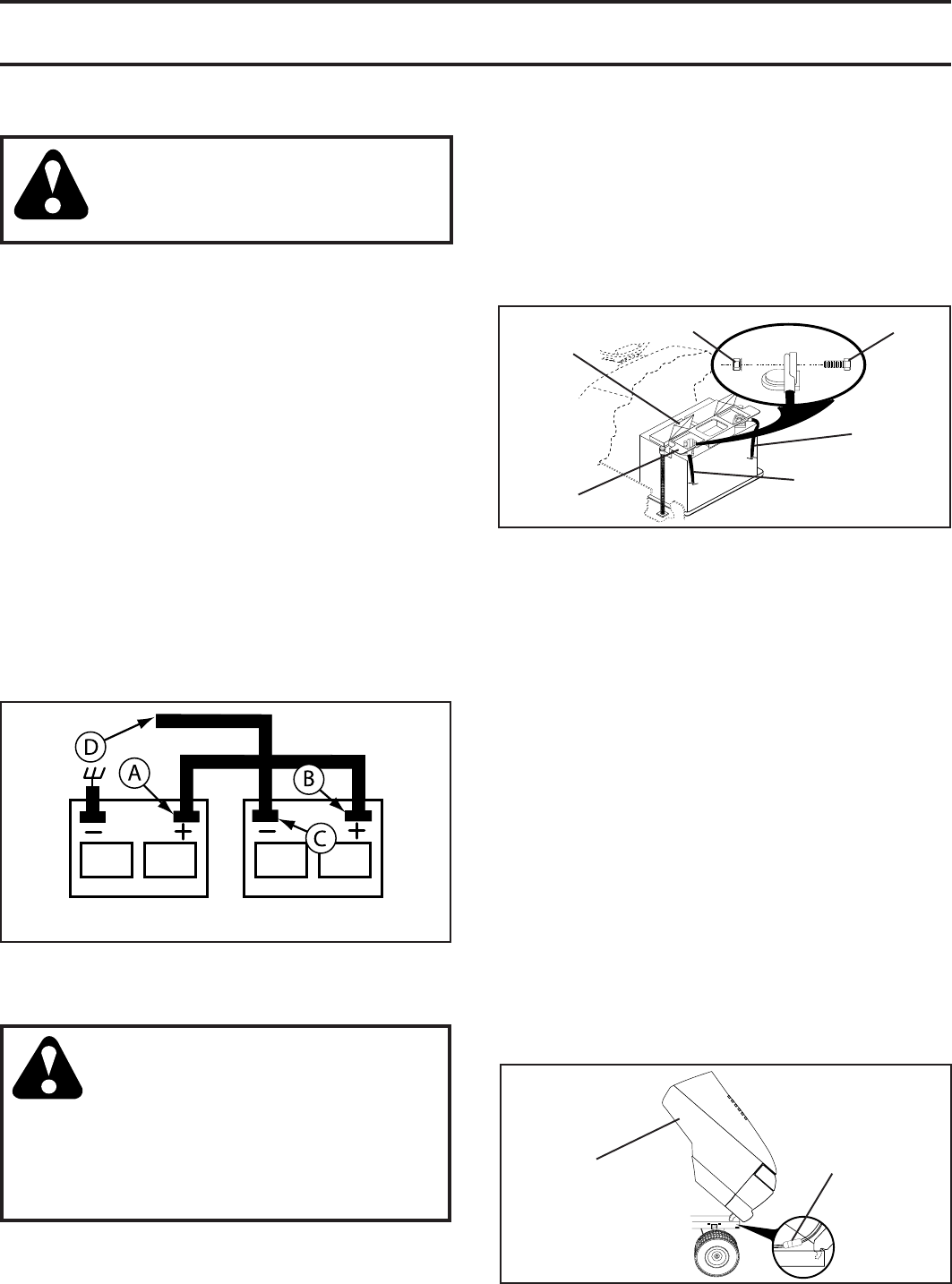 D

A

B

C