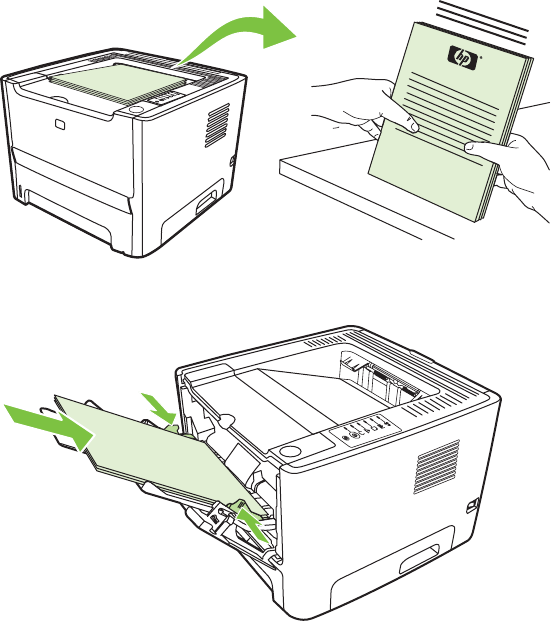 hp