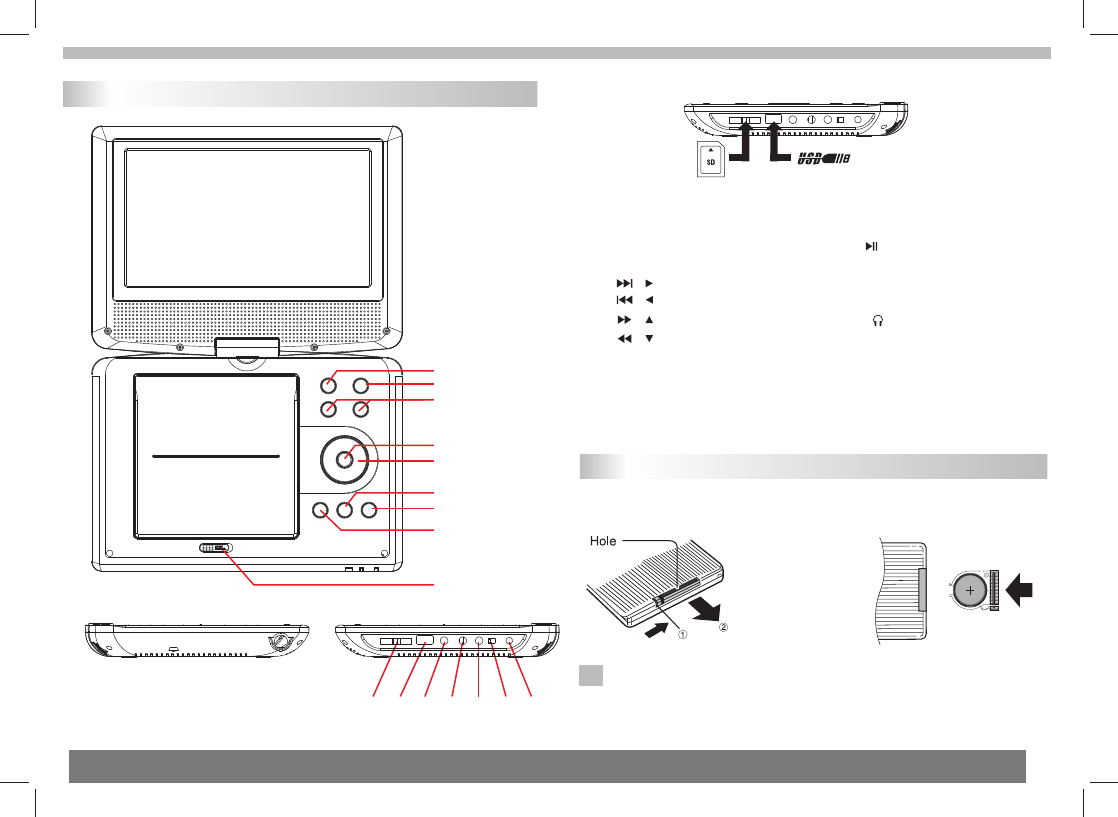 SD

USB

Hole

①

②

+