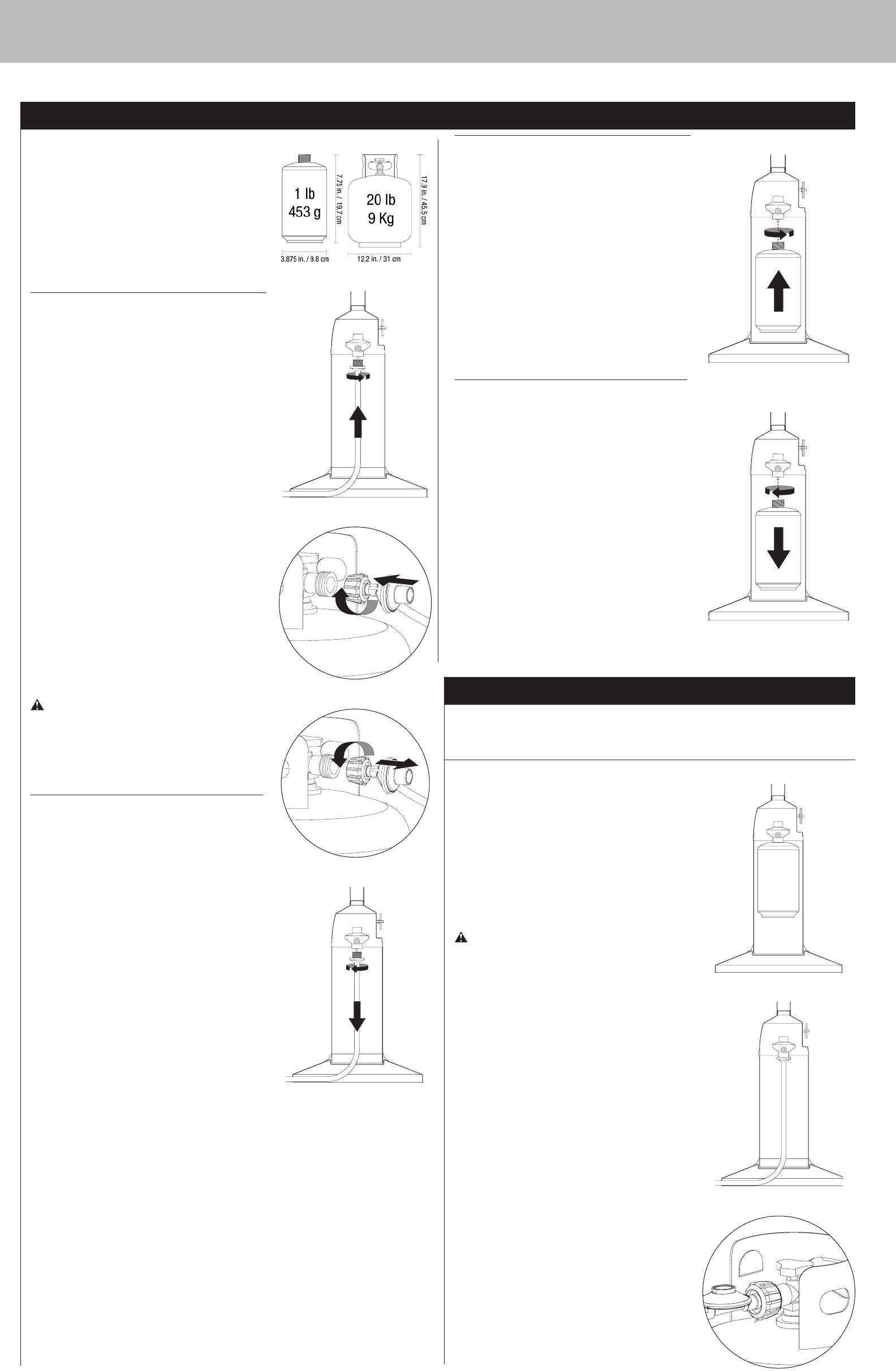 1 lb
453 g

7.75 in. / 19.7 cm

3.875 in. / 9.8 cm

20 lb
9 Kg

17.9 in. / 45.5 cm

12.2 in. / 31 cm