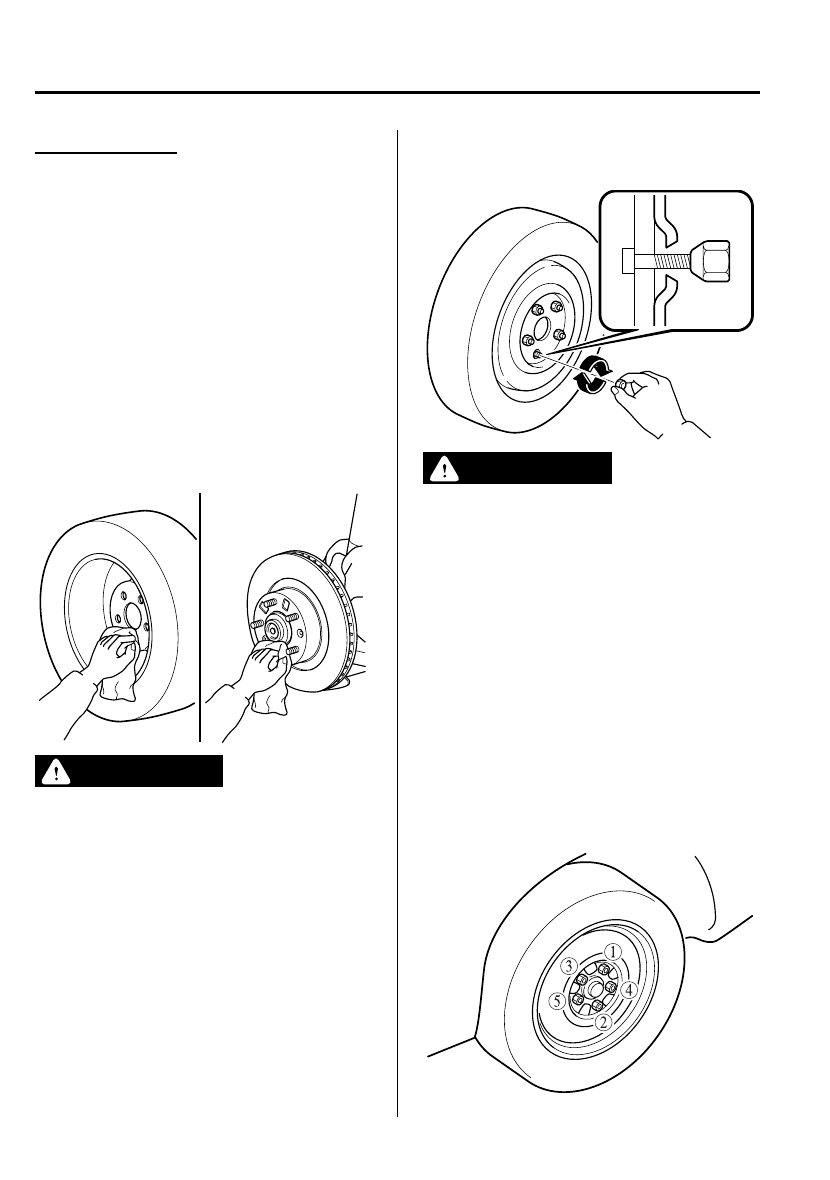 1
3
5
4
2