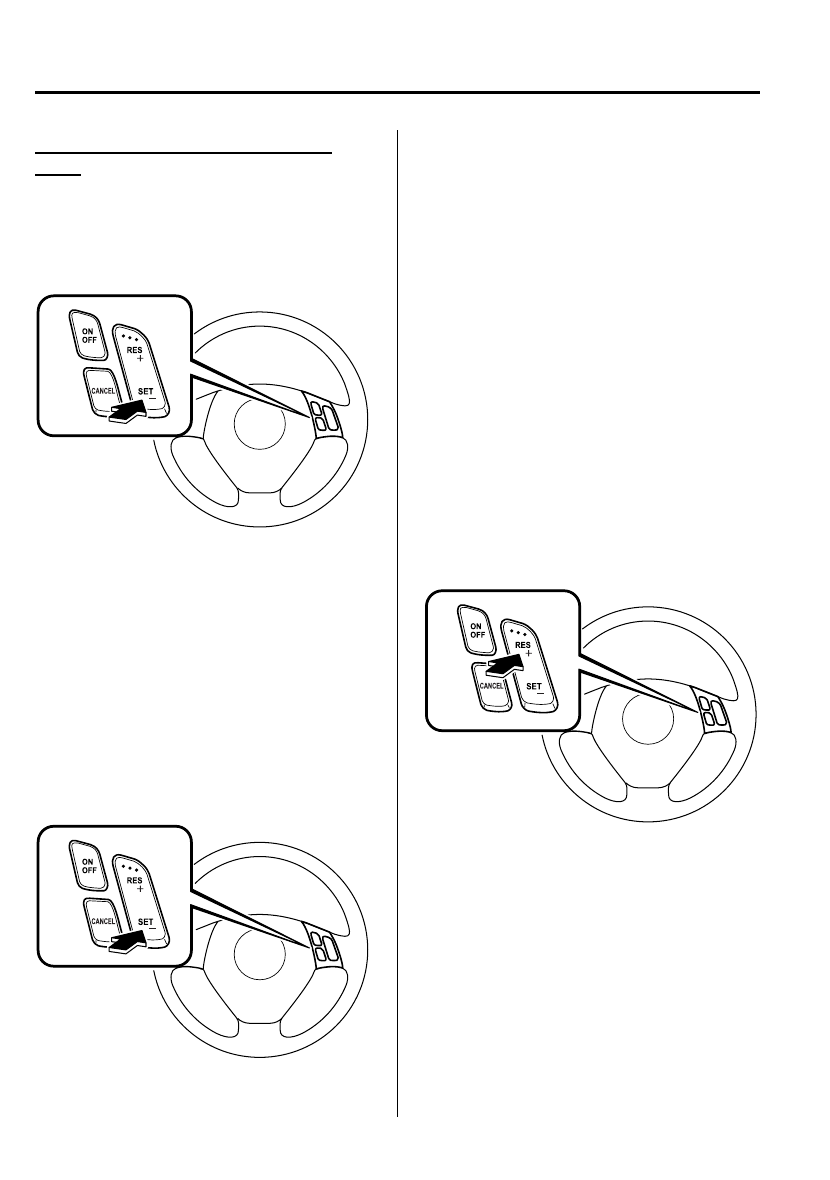 ON OFF

RES +

CANCEL

SET −

ON OFF

RES +

CANCEL

SET −

ON OFF

RES +

CANCEL

SET −