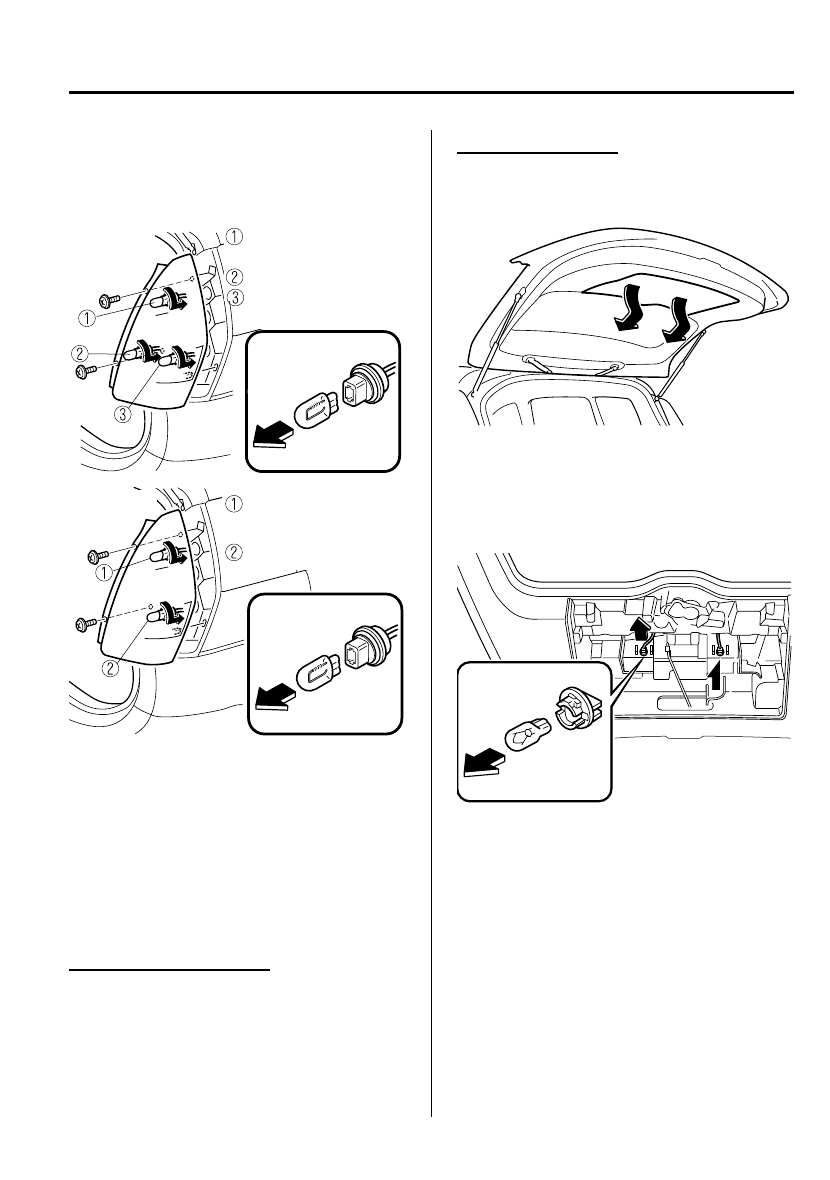 ①
②
③
①
②
③

①
②
①
②