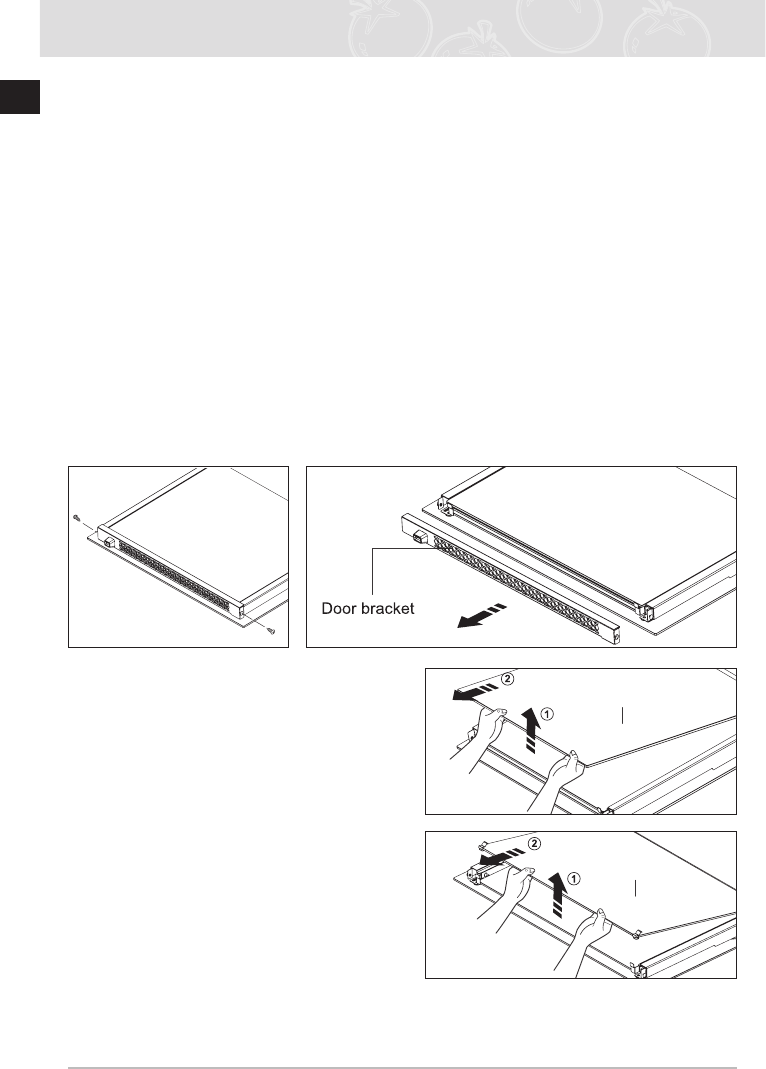 Door bracket

2

1

2

1