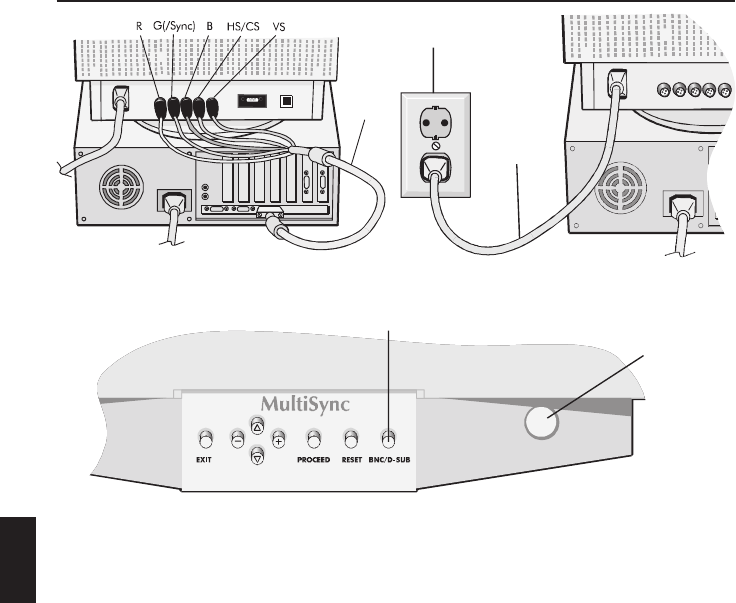 R G(/Sync) B HS/CS VS

MultiSync

EXIT − + PROCEED RESET BNC/D-SUB