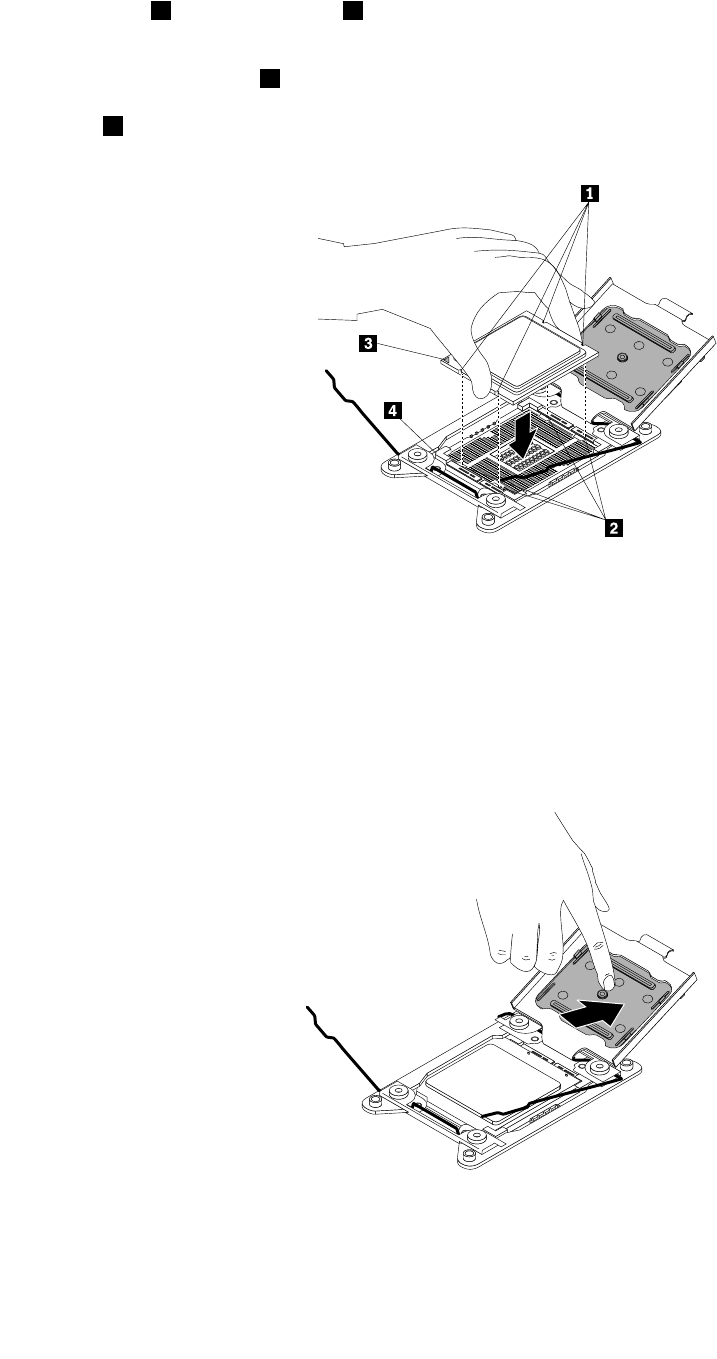 1

3

4

2