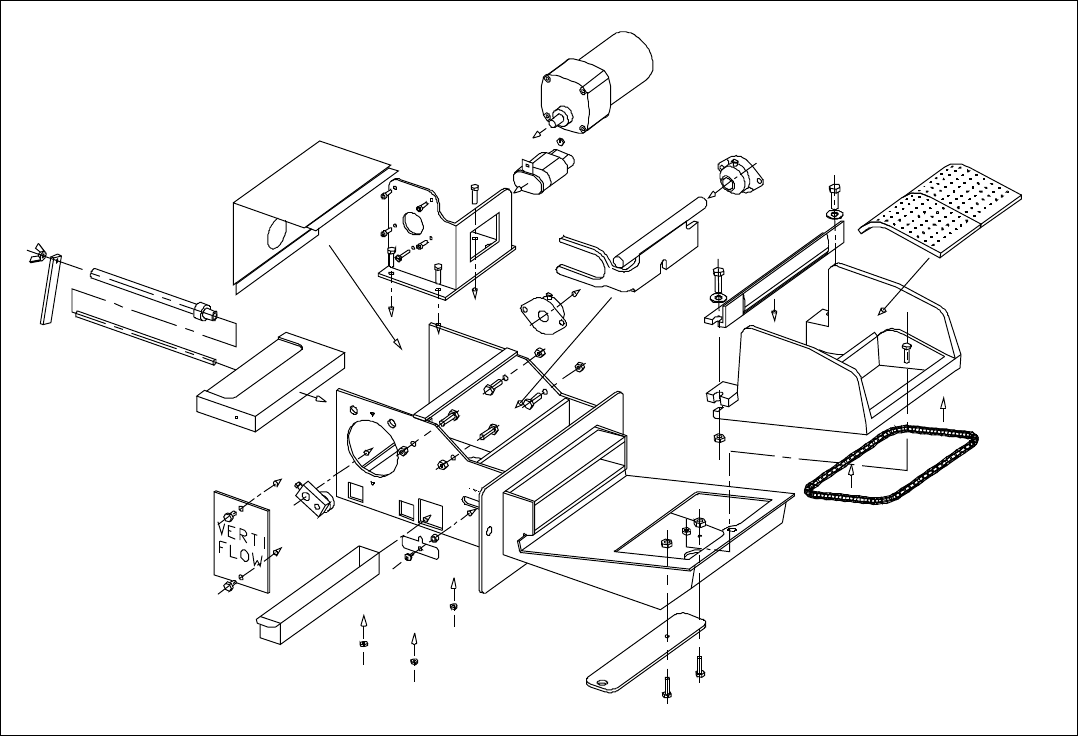 VERTI FLOW