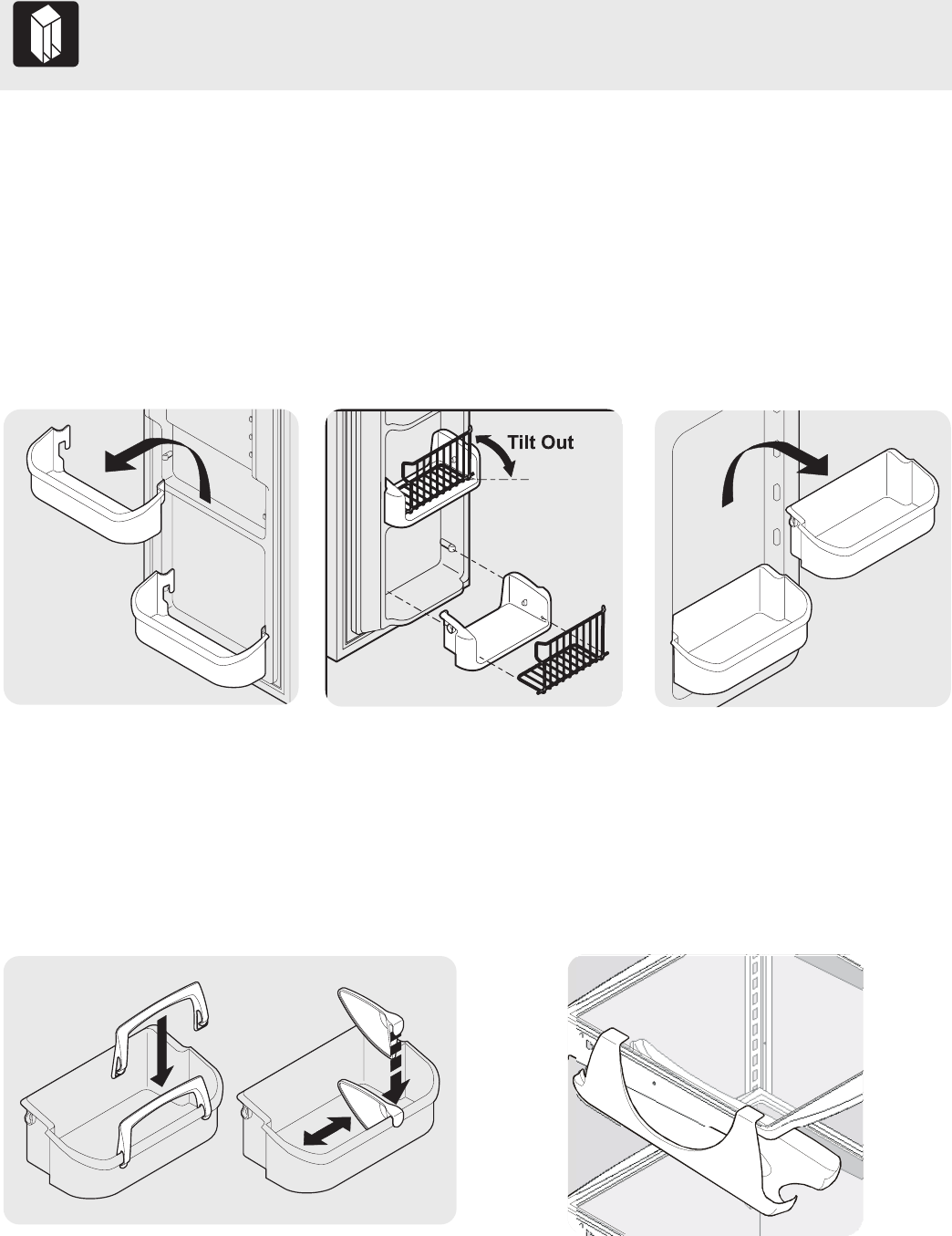 Tilt Out