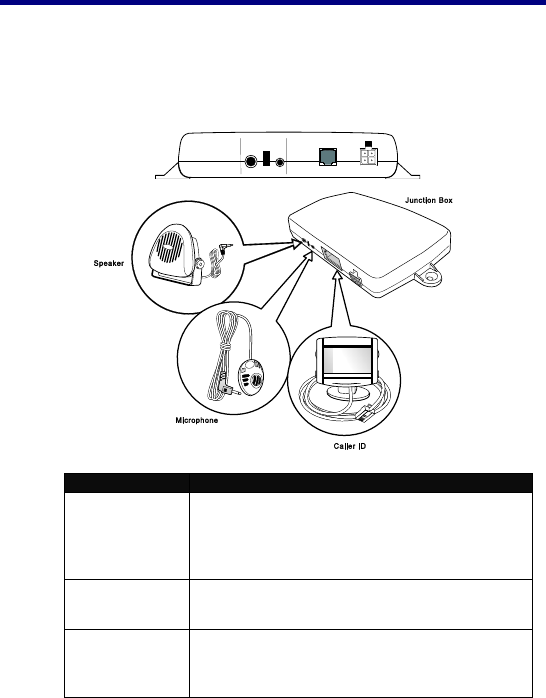 Junction Box

Speaker

Microphone

Caller ID