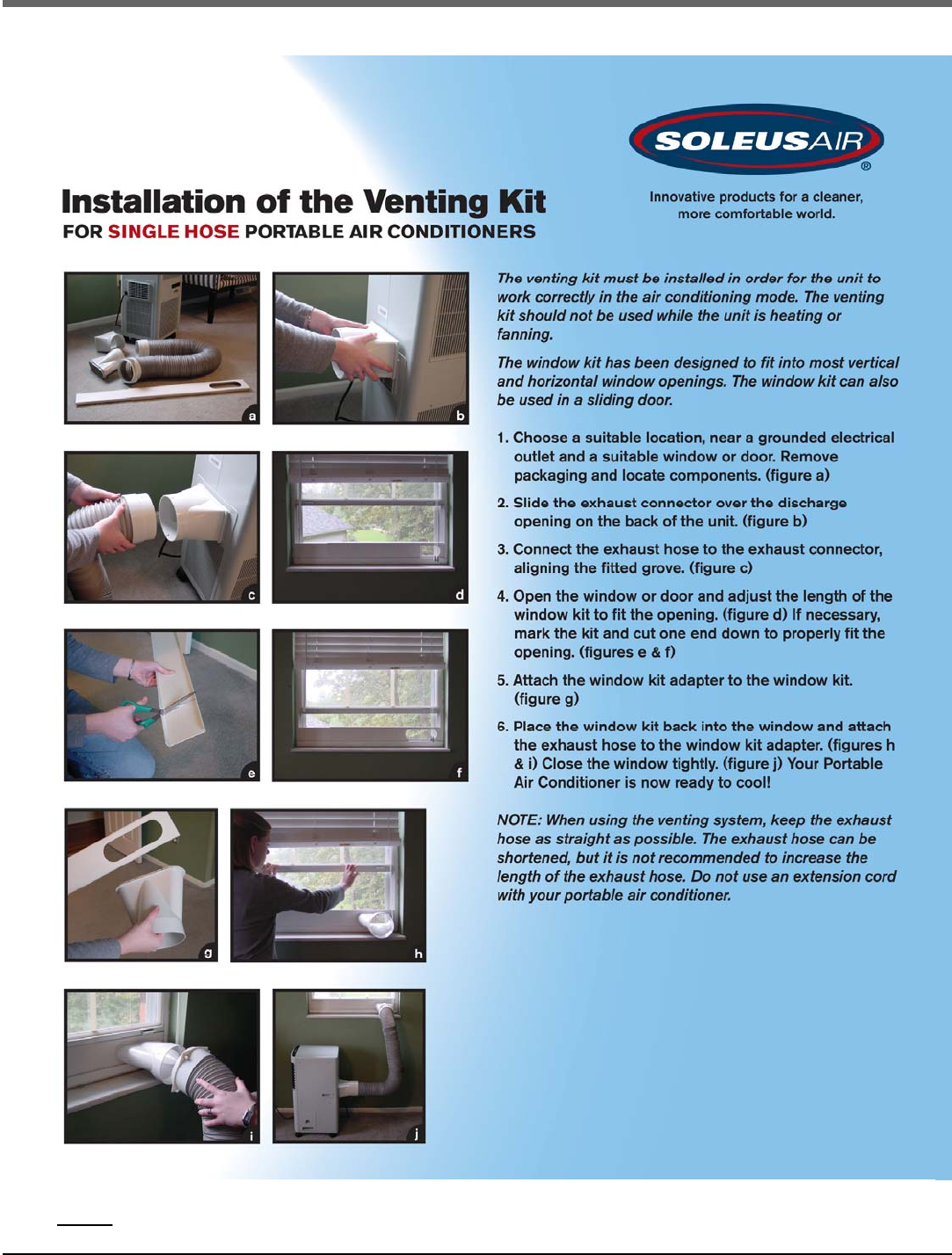 SOLEUSAIR®

Innovative products for a cleaner, more comfortable world.

Installation of the Venting Kit
FOR SINGLE HOSE PORTABLE AIR CONDITIONERS

a

b

c

d

e

f

g

h

i

j

The venting kit must be installed in order for the unit to work correctly in the air conditioning mode. The venting kit should not be used while the unit is heating or fanning.

The window kit has been designed to fit into most vertical and horizontal window openings. The window kit can also be used in a sliding door.

1. Choose a suitable location, near a grounded electrical outlet and a suitable window or door. Remove packaging and locate components. (figure a)

2. Slide the exhaust connector over the discharge opening on the back of the unit. (figure b)

3. Connect the exhaust hose to the exhaust connector, aligning the fitted grove. (figure c)

4. Open the window or door and adjust the length of the window kit to fit the opening. (figure d) If necessary, mark the kit and cut one end down to properly fit the opening. (figures e & f)

5. Attach the window kit adapter to the window kit. (figure g)

6. Place the window kit back into the window and attach the exhaust hose to the window kit adapter. (figures h & i) Close the window tightly. (figure j) Your Portable Air Conditioner is now ready to cool!

NOTE: When using the venting system, keep the exhaust hose as straight as possible. The exhaust hose can be shortened, but it is not recommended to increase the length of the exhaust hose. Do not use an extension cord with your portable air conditioner.