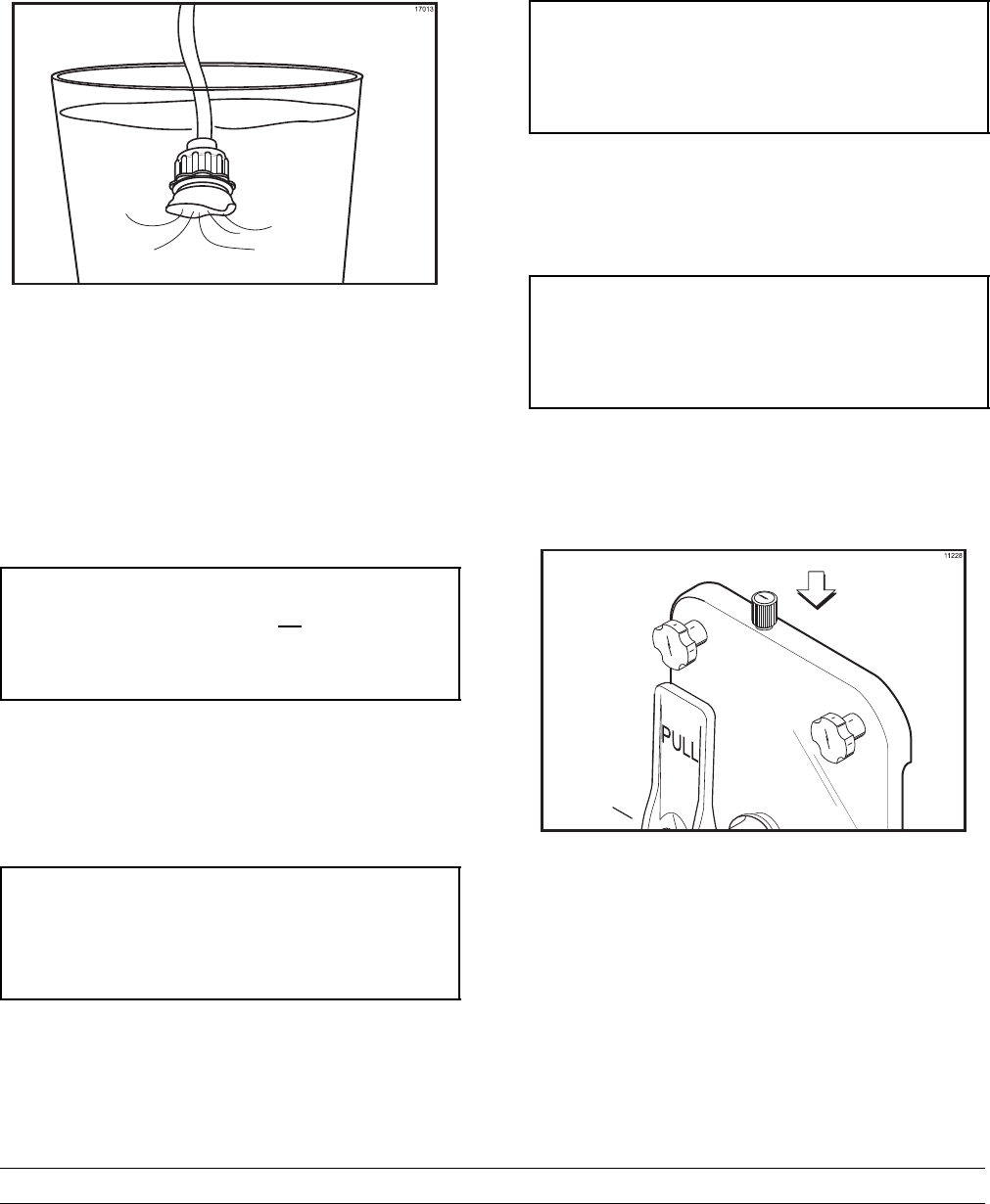 17013

11228

PULL