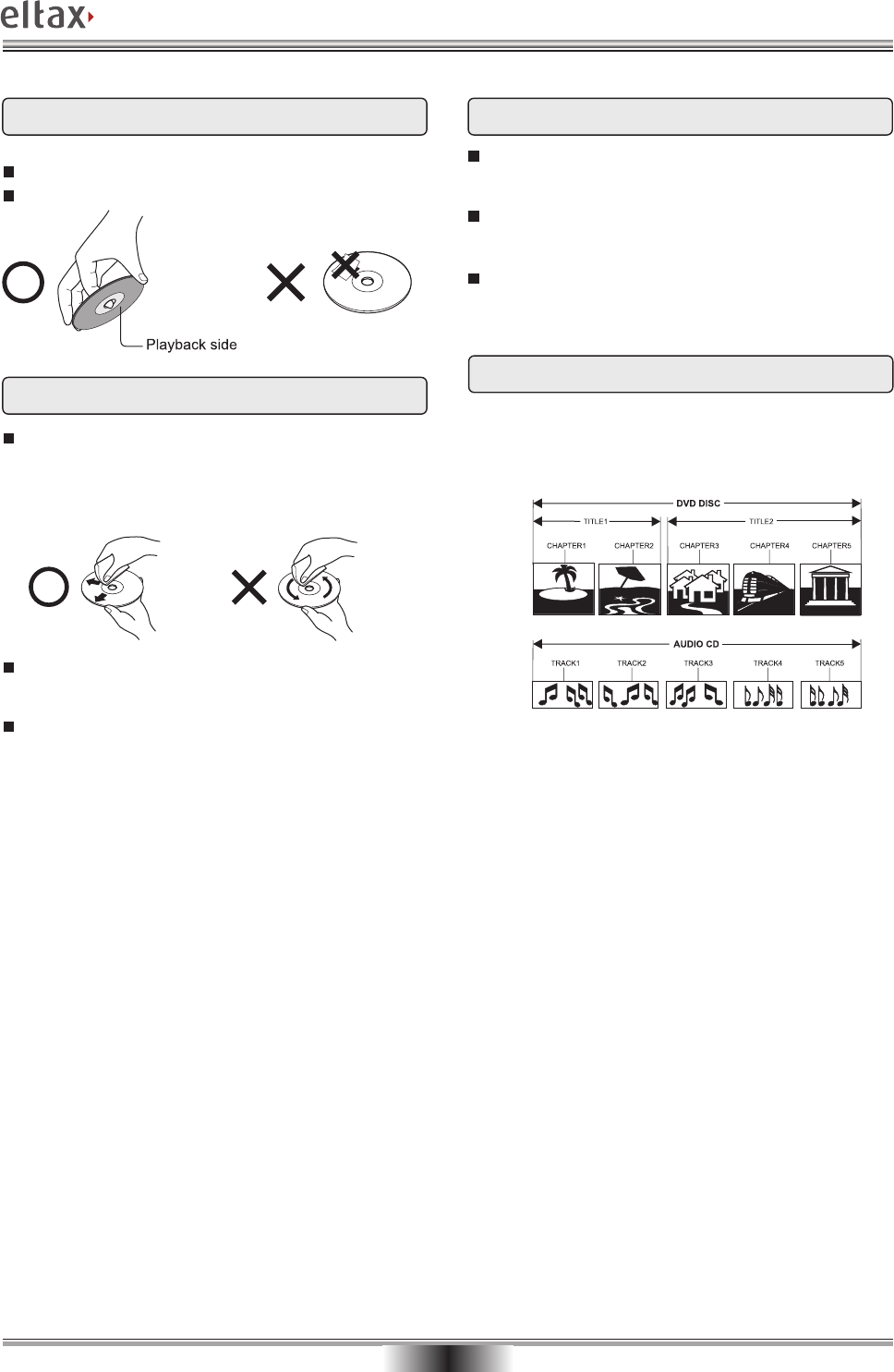 eltax

Playback side

DVD DISC
TITLE1
TITLE2
CHAPTER1
CHAPTER2
CHAPTER3
CHAPTER4
CHAPTER5

AUDIO CD
TRACK1
TRACK2
TRACK3
TRACK4
TRACK5