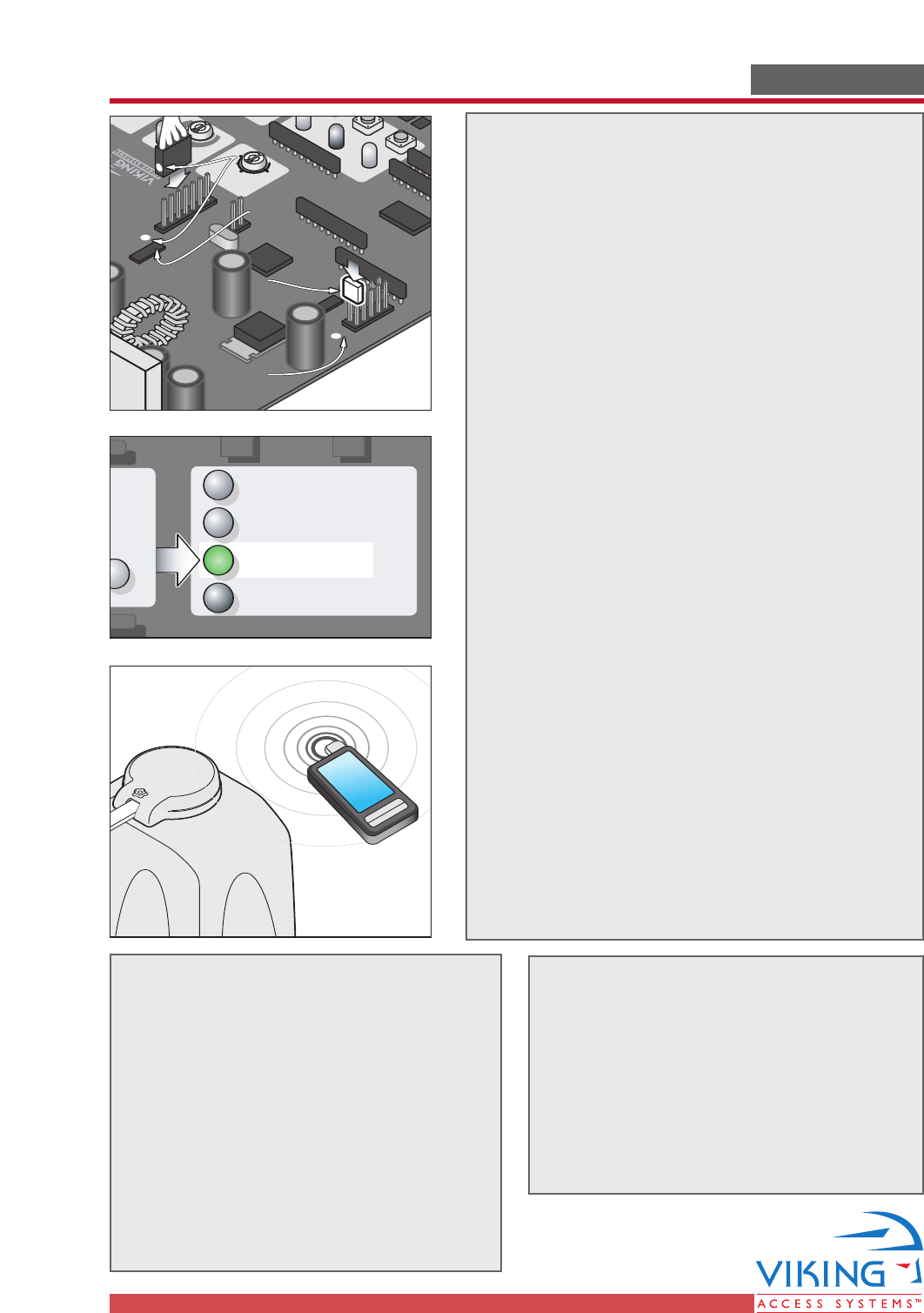 VIKING

VIKING
ACCESS SYSTEMS™