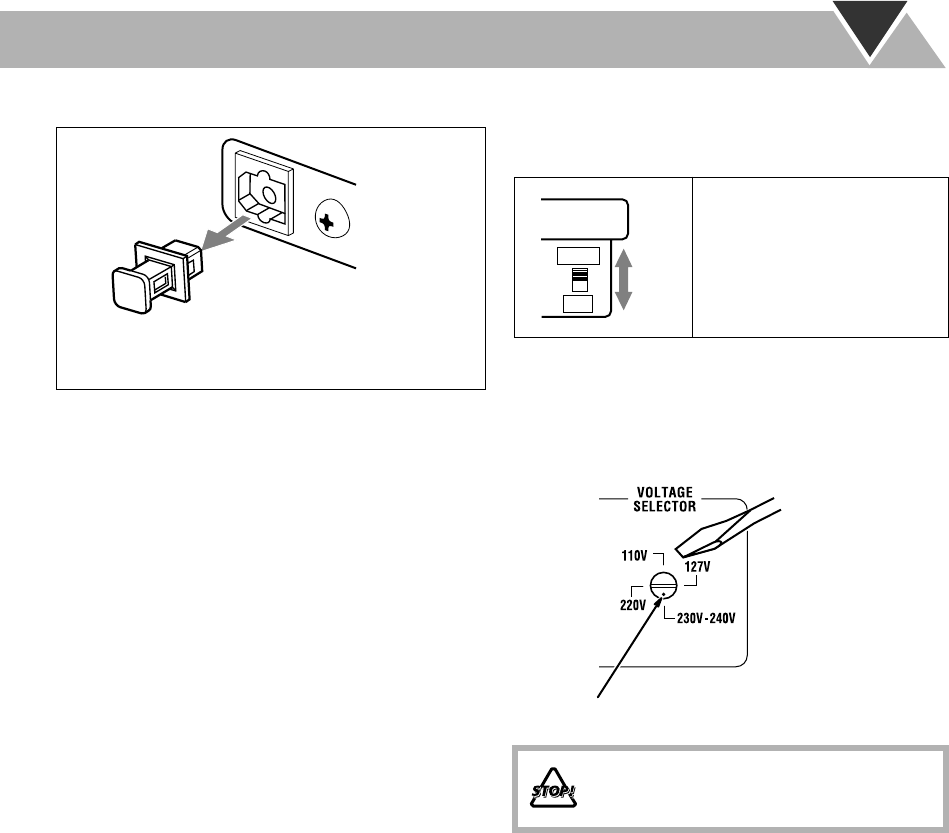 VOLTAGE SELECTOR

110V

127V

220V

230V-240V

STOP!