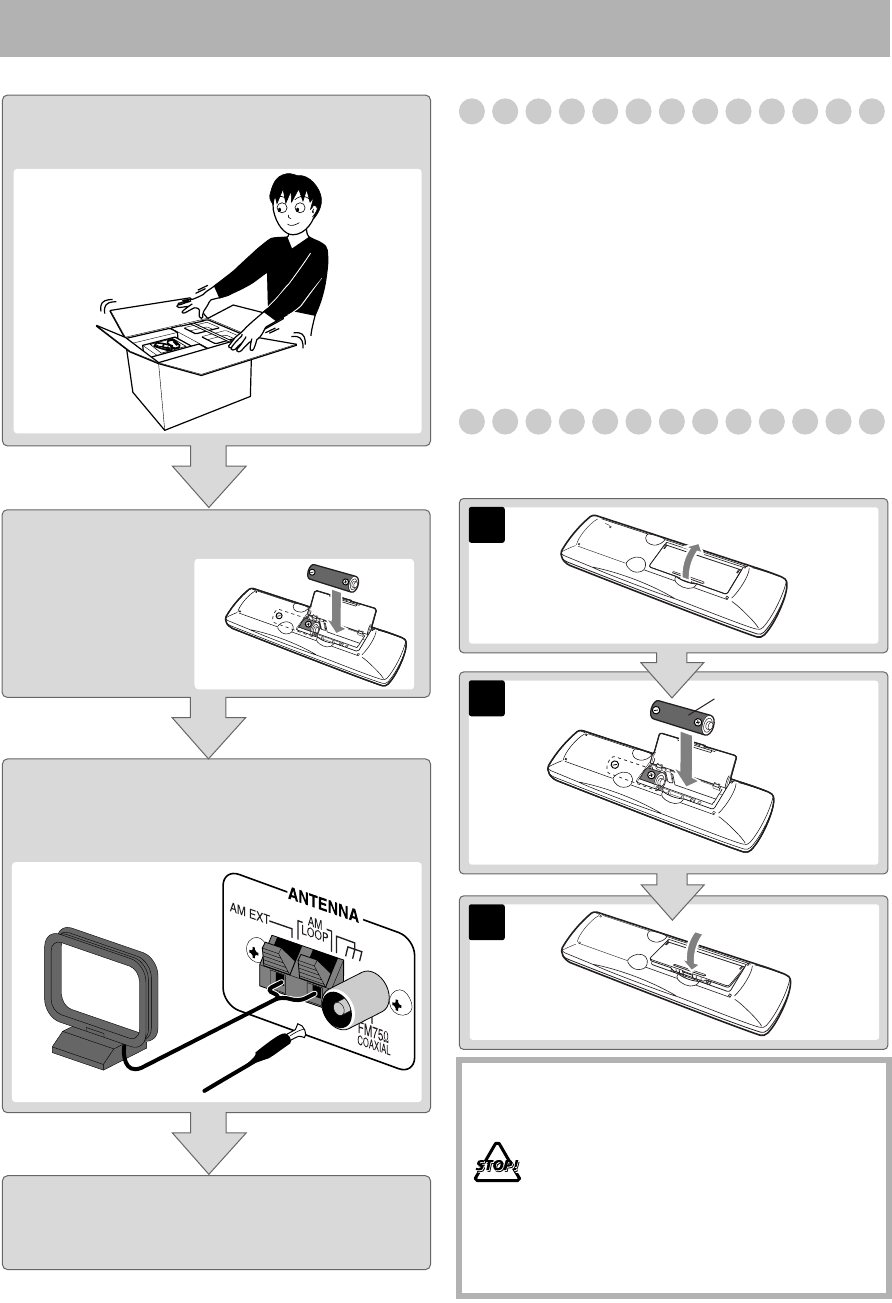 ANTENNA
AM EXT
AM LOOP
FM75Ω COAXIAL

STOP!