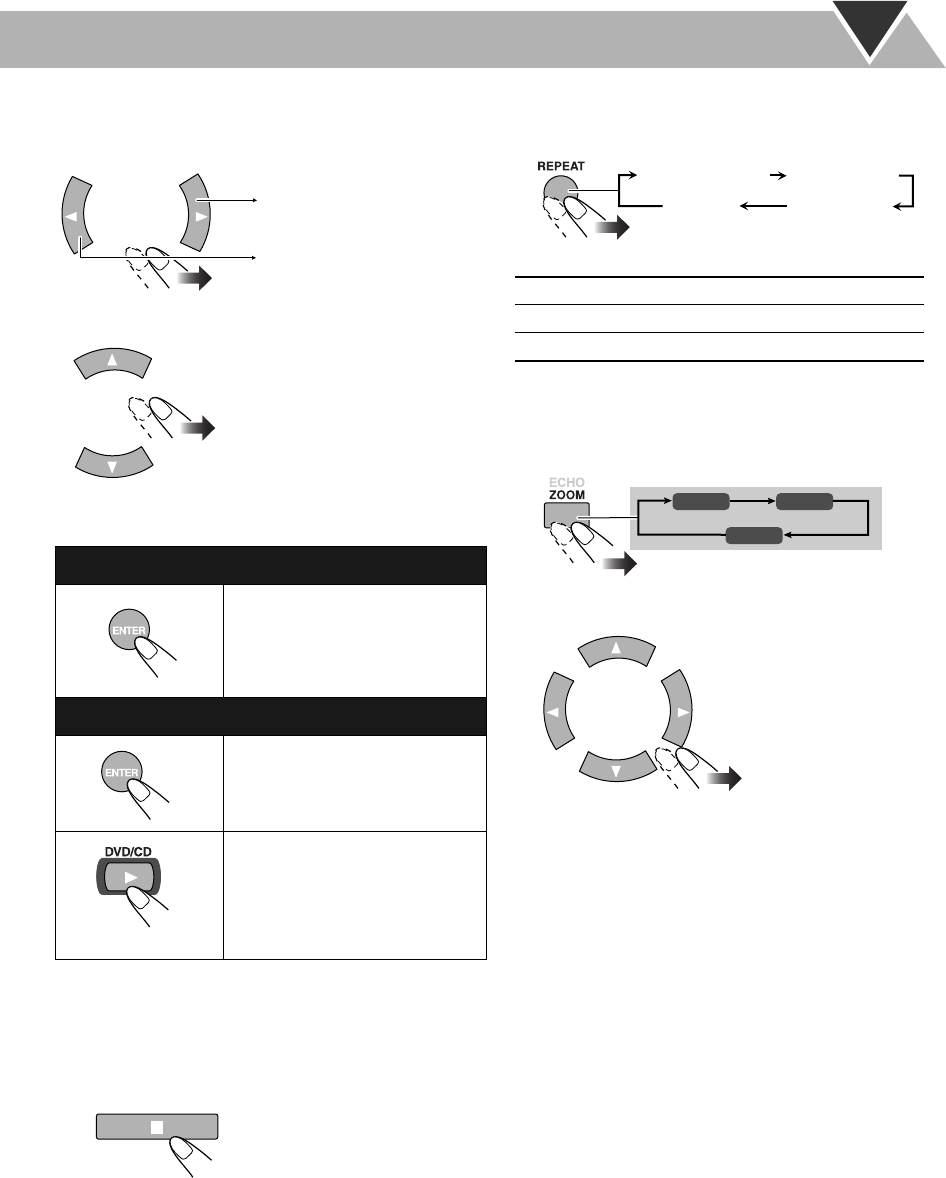 REPEAT

ECHO
ZOOM

ENTER

ENTER

DVD/CD