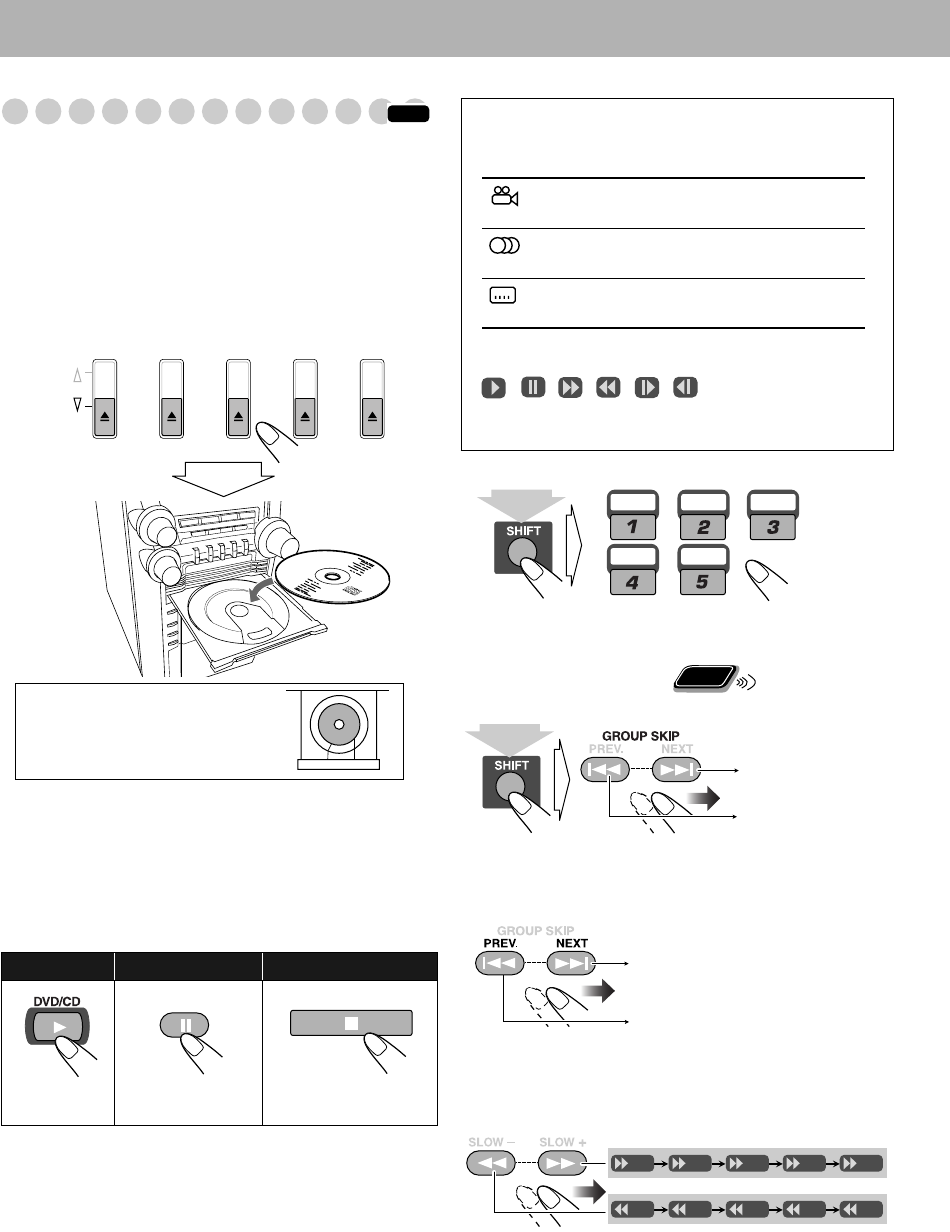 SHIFT

1 2 3

4 5

GROUP SKIP
PREV. NEXT

SHIFT

GROUP SKIP
PREV. NEXT

DVD/CD

SLOW – SLOW +