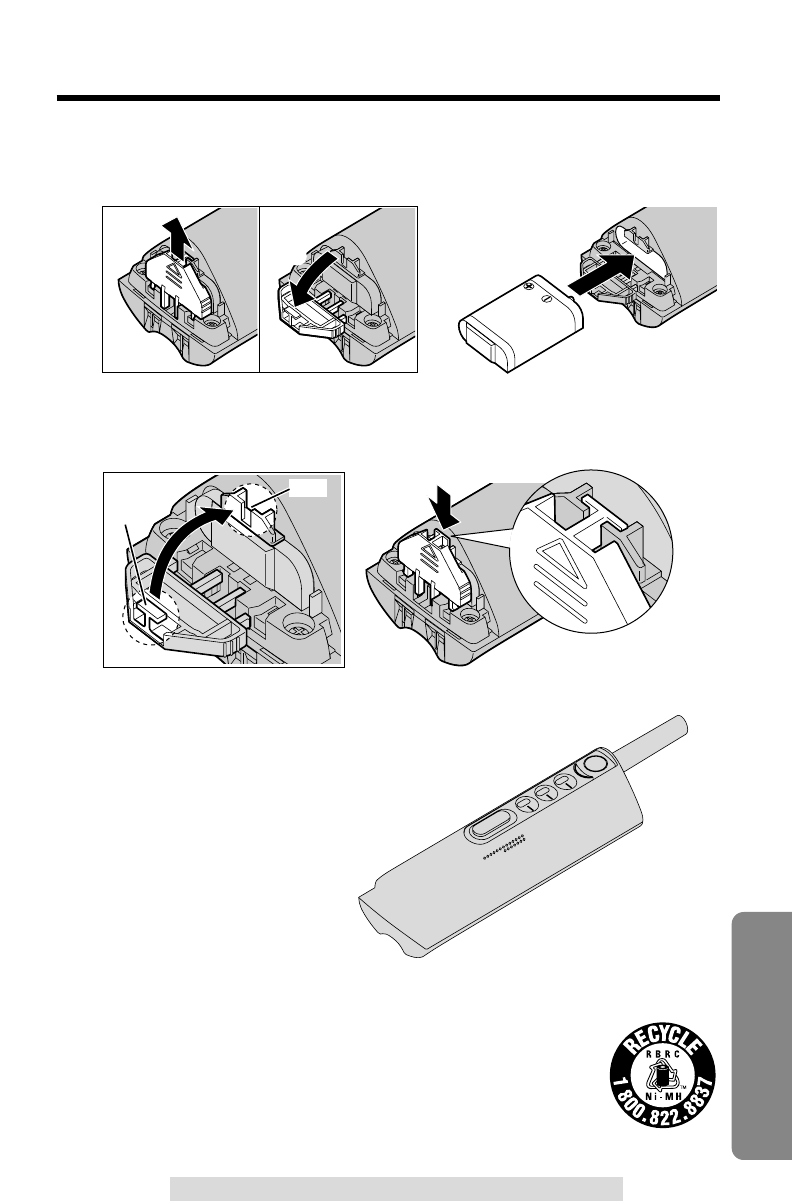 RECYCLE
RBRC
Ni-MH
1.800.822.8837