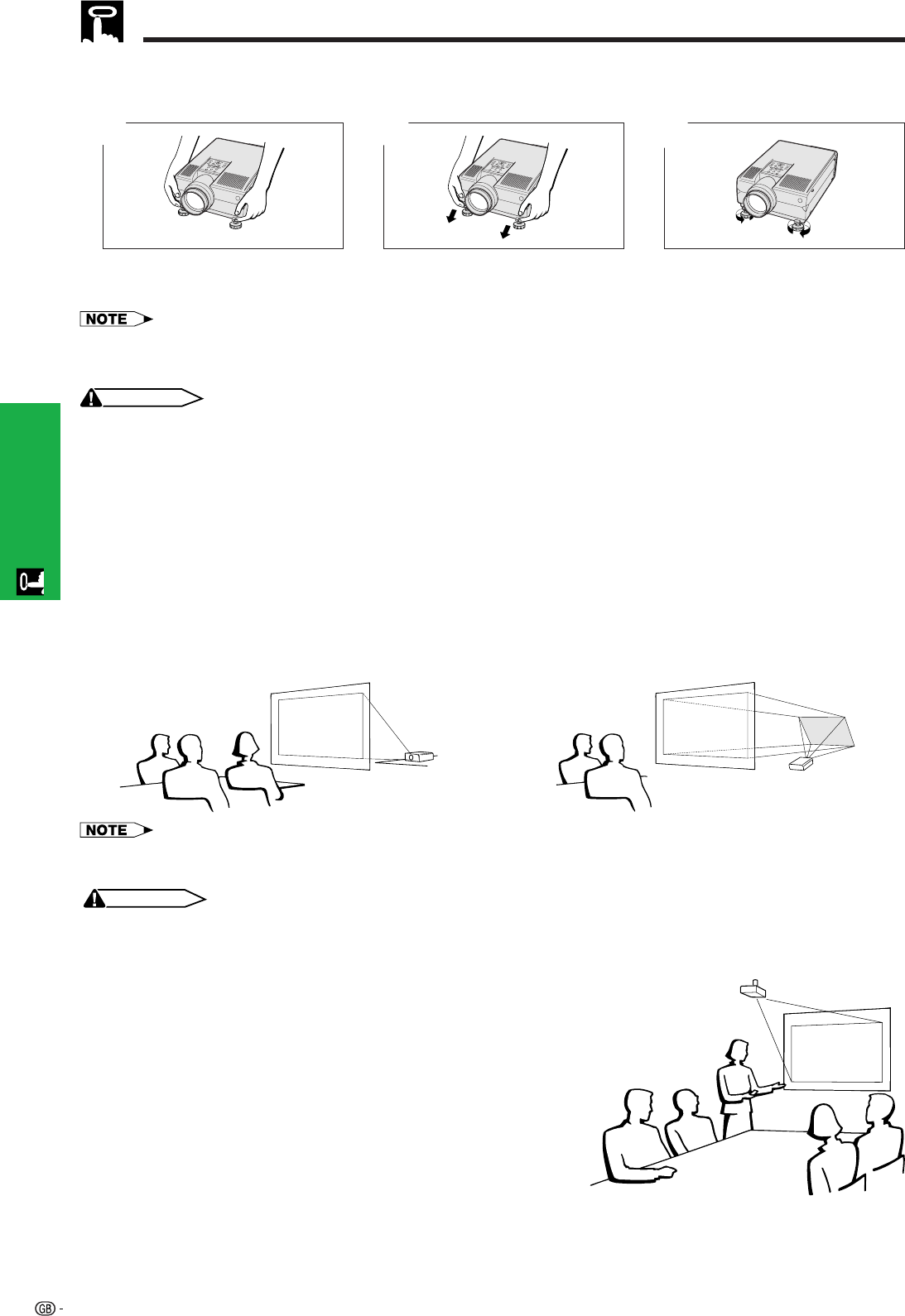 NOTE

NOTE

GB -