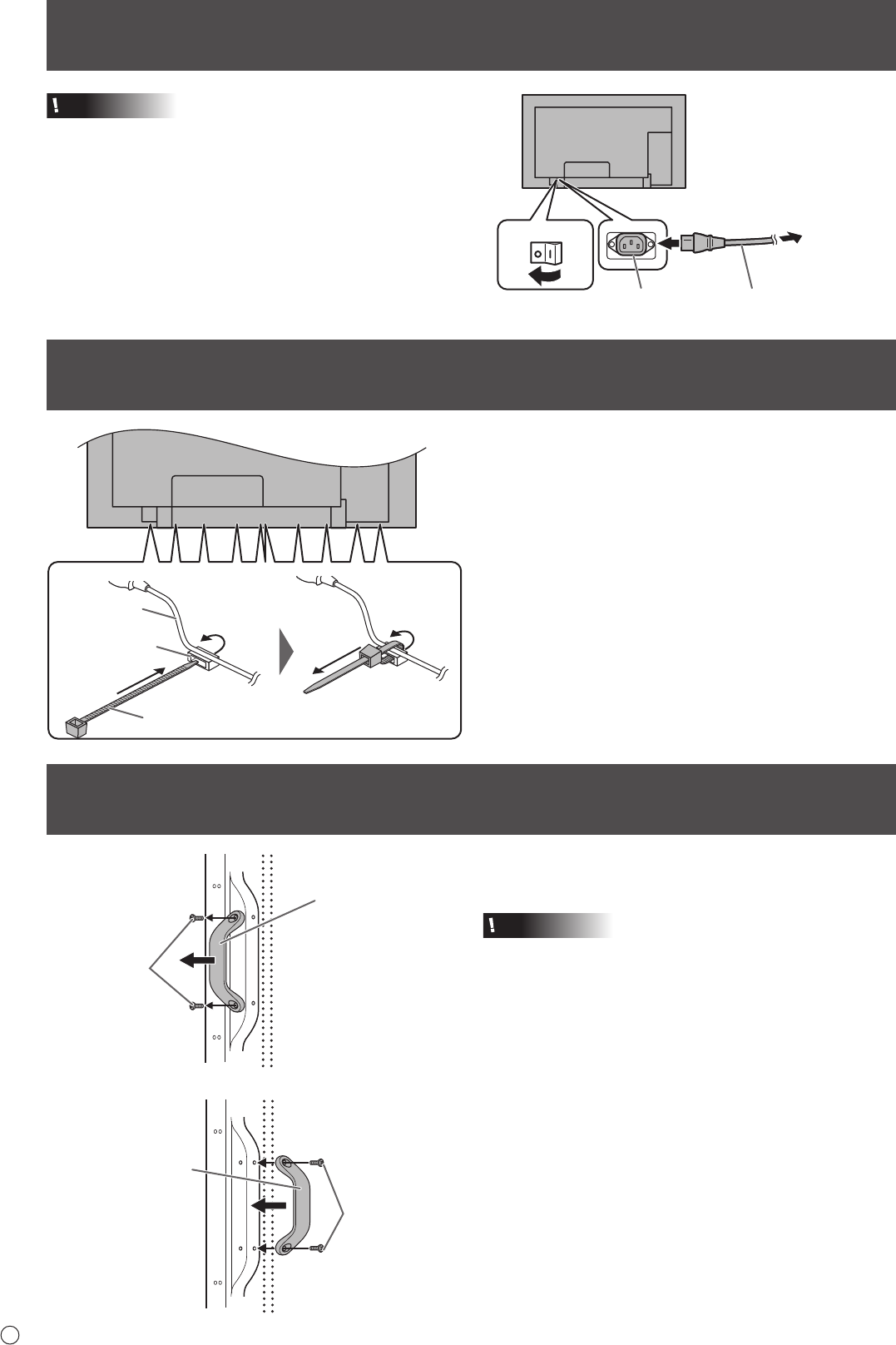 !

!