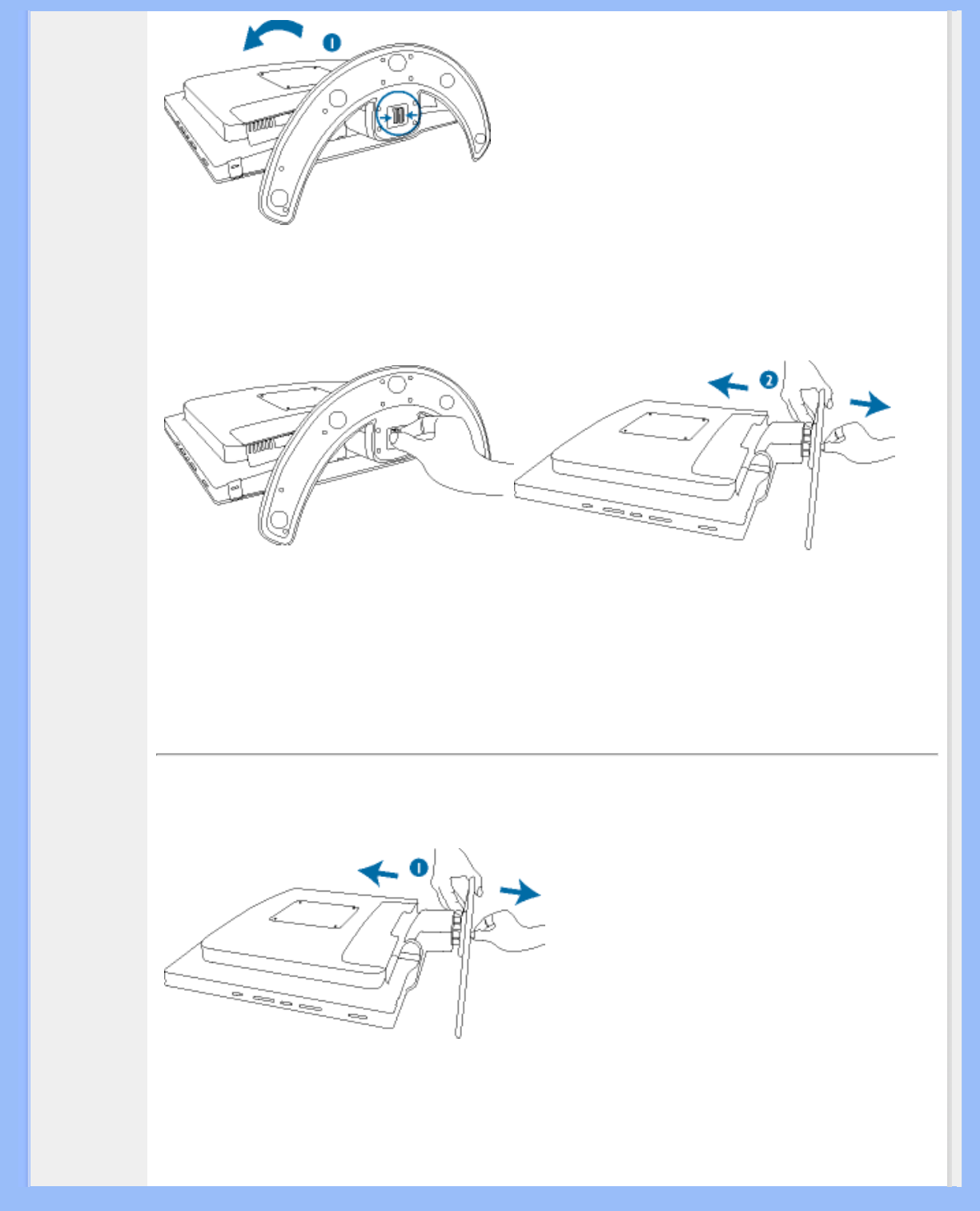 1

2

1