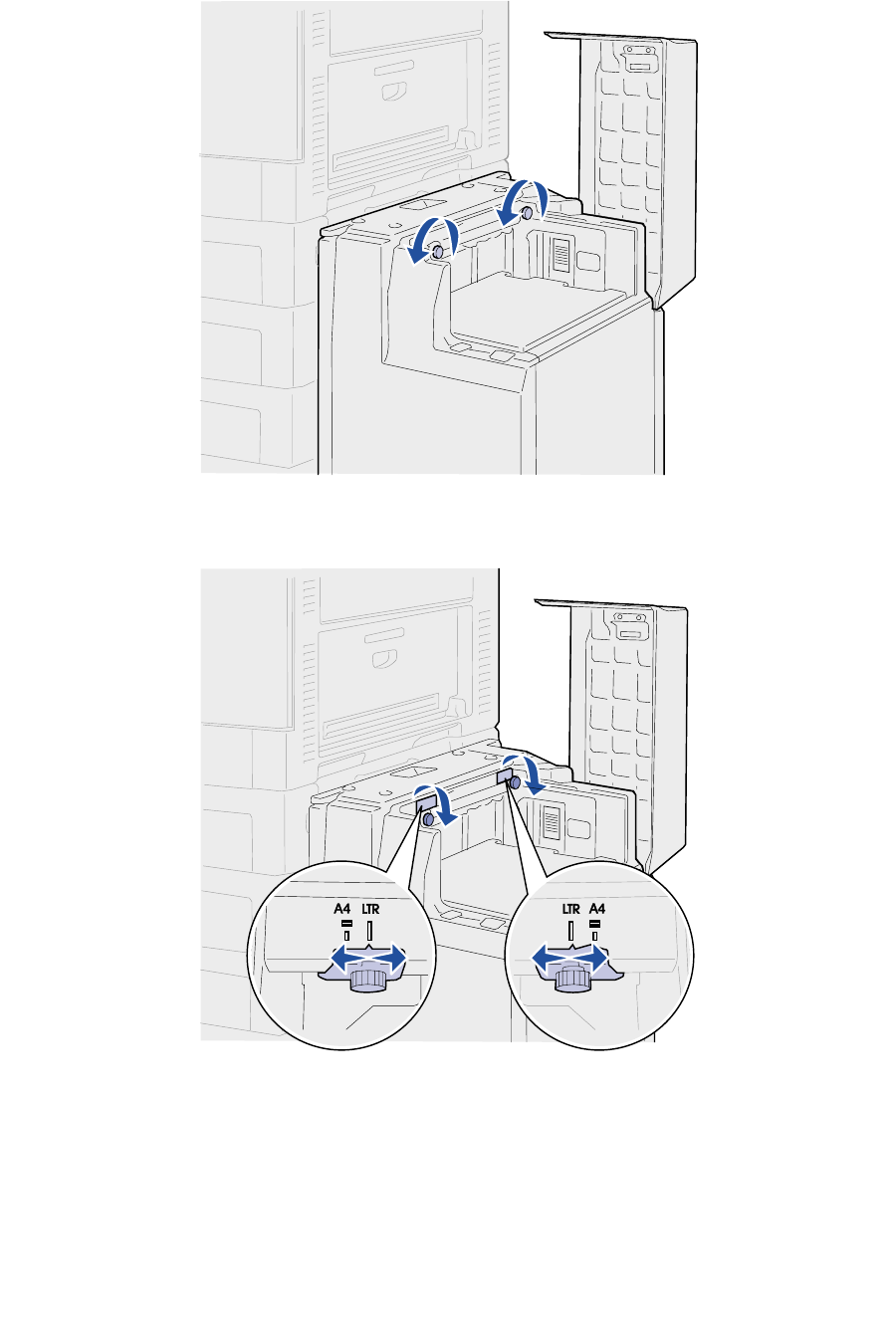 A4 LTR

LTR A4