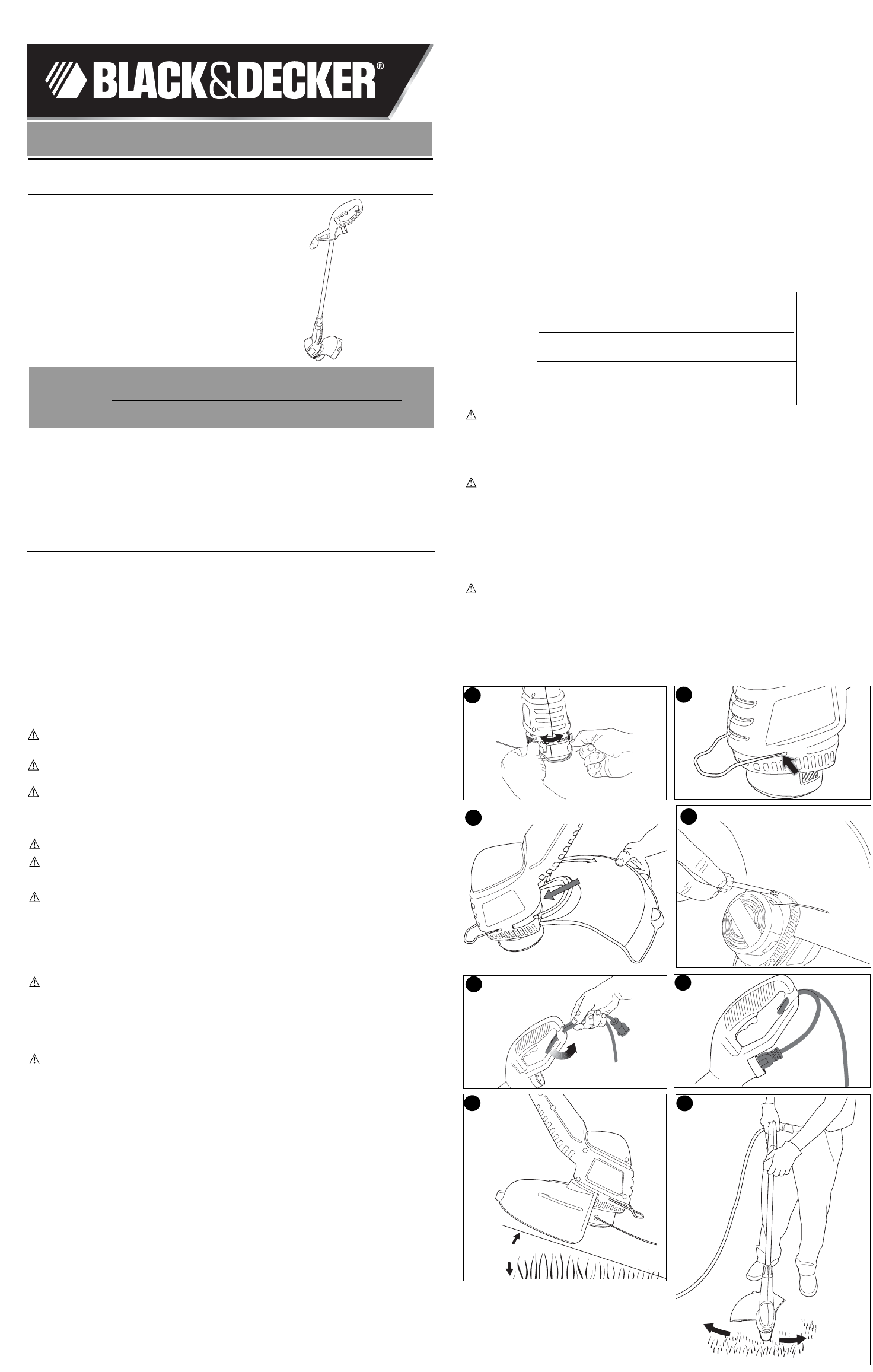 BLACK&DECKER®